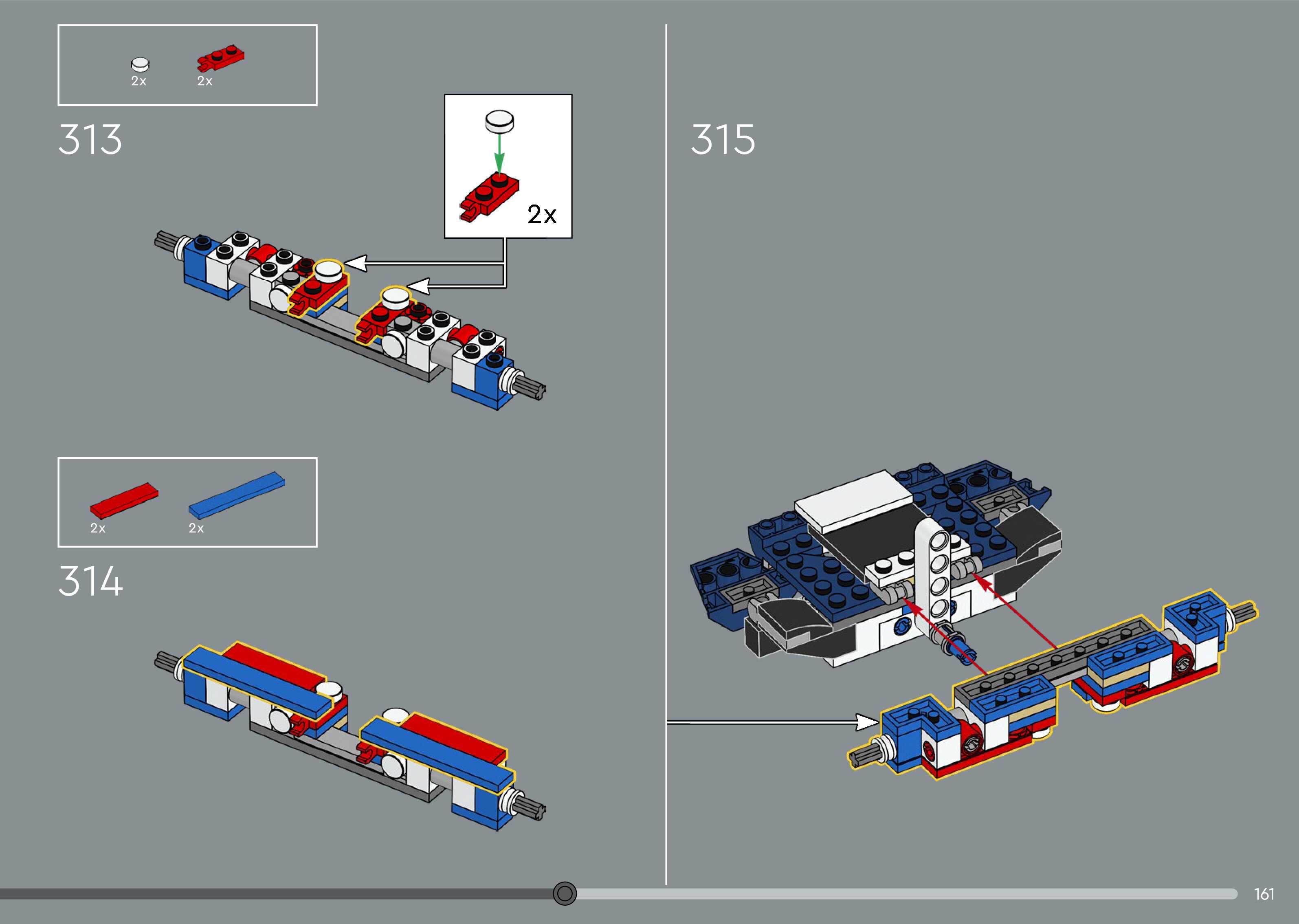 2x 2x

313

2x

2x 2x

314

315

161