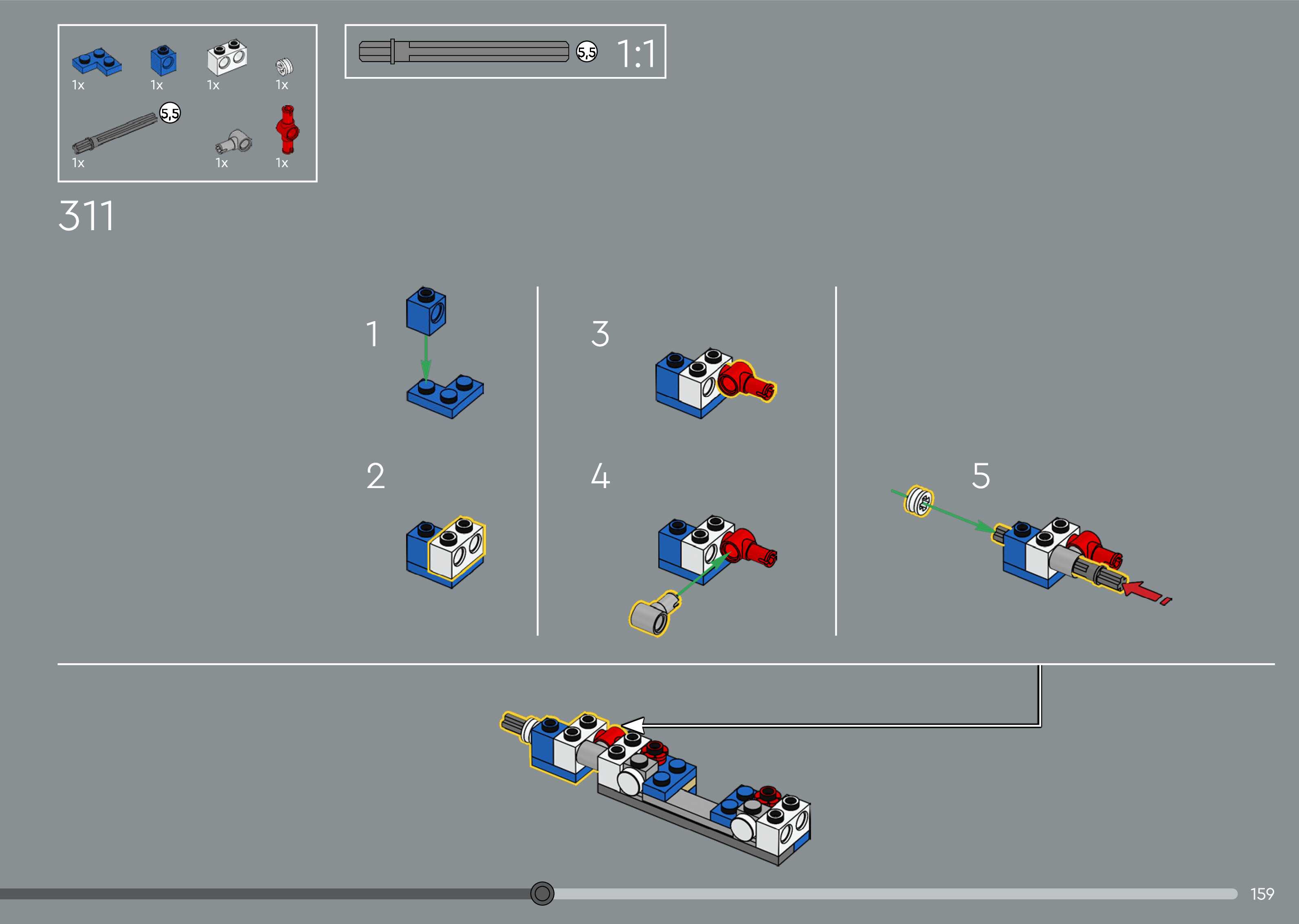 1x 1x 1x 1x
5,5
1x 1x 1x

5,5 1:1

311

1

2

3

4

5

159