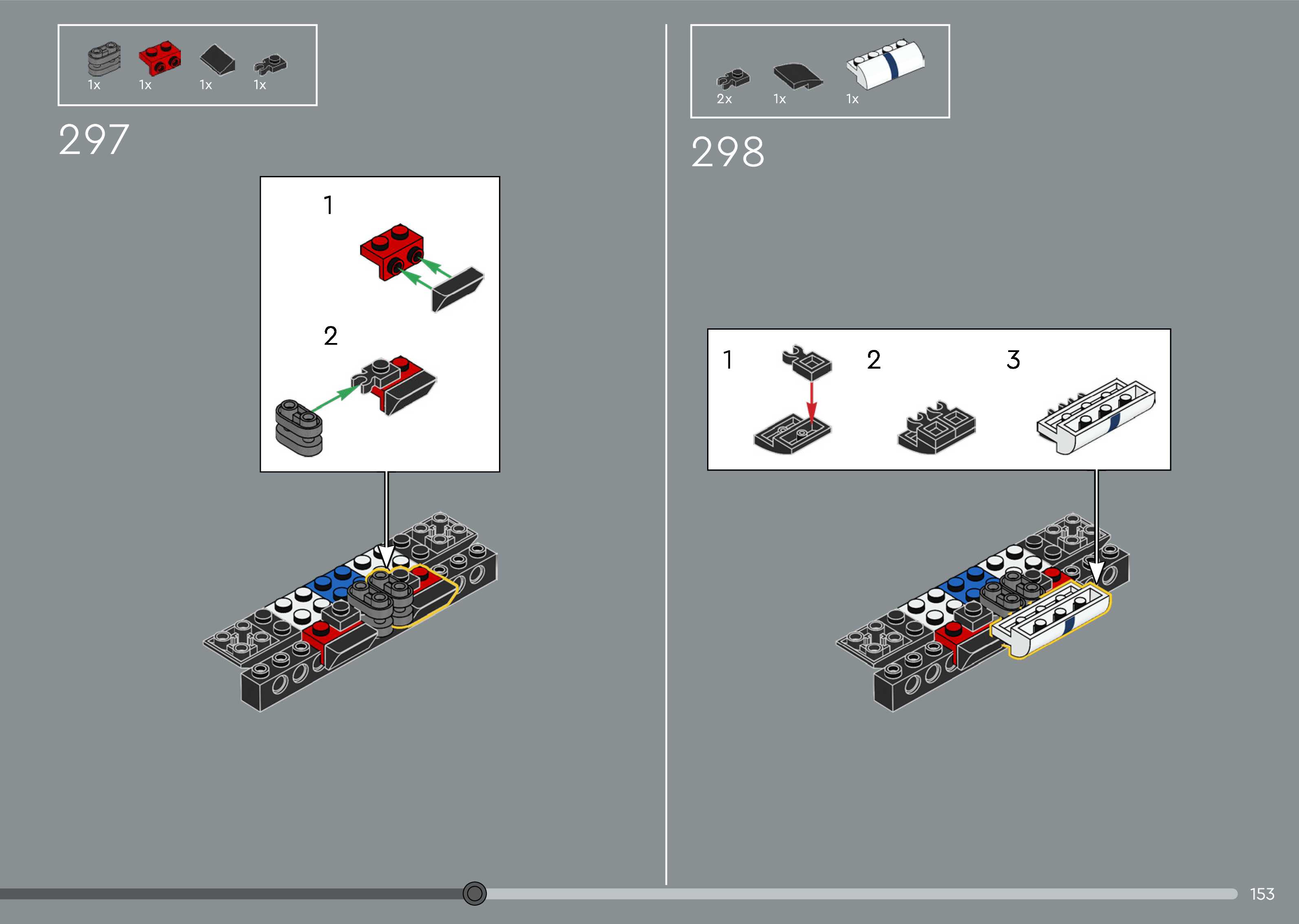 1x 1x 1x 1x

297

1

2

2x 1x 1x

298

1 2 3

153