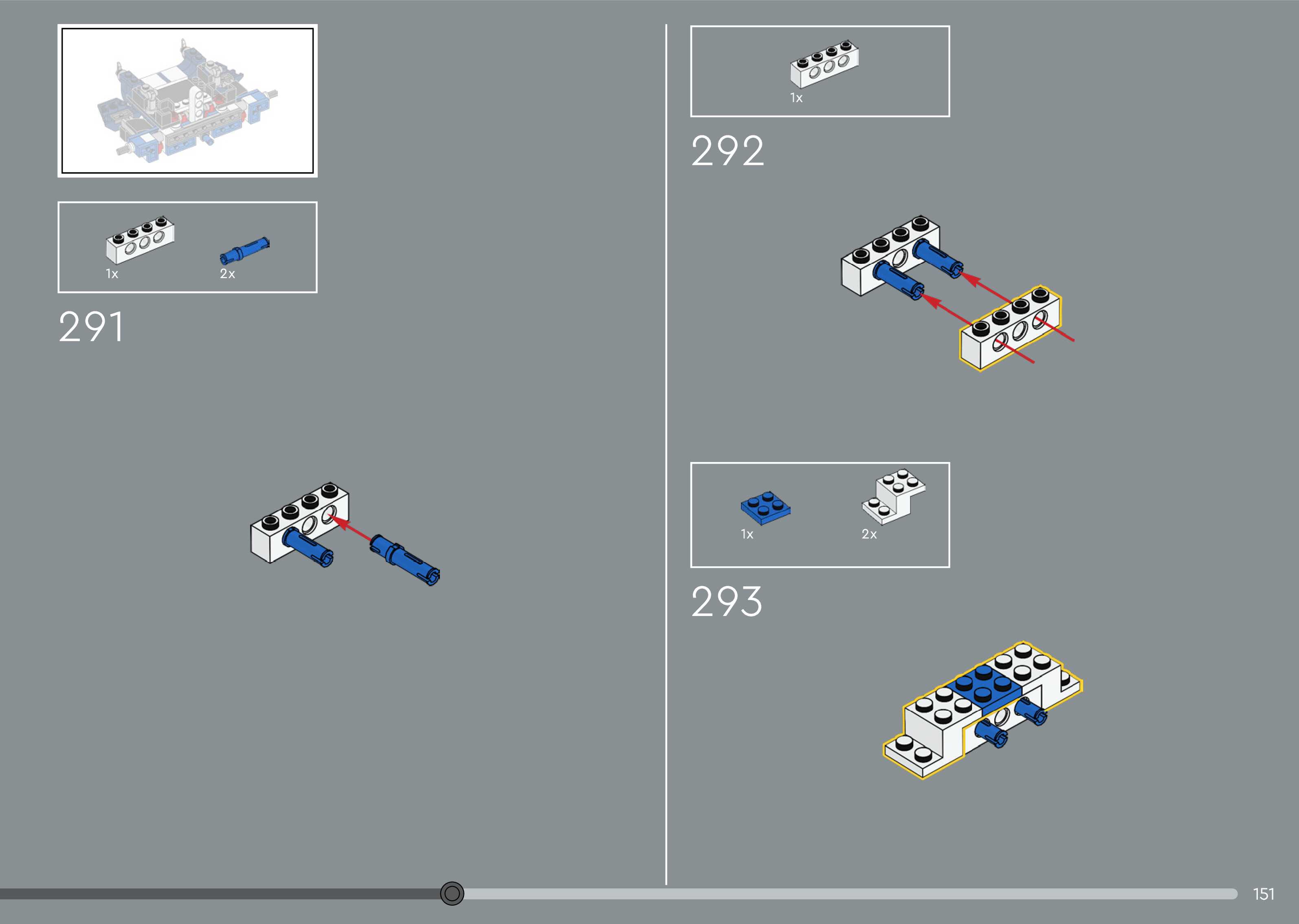 1x

2x

291

1x

292

1x

2x

293

151