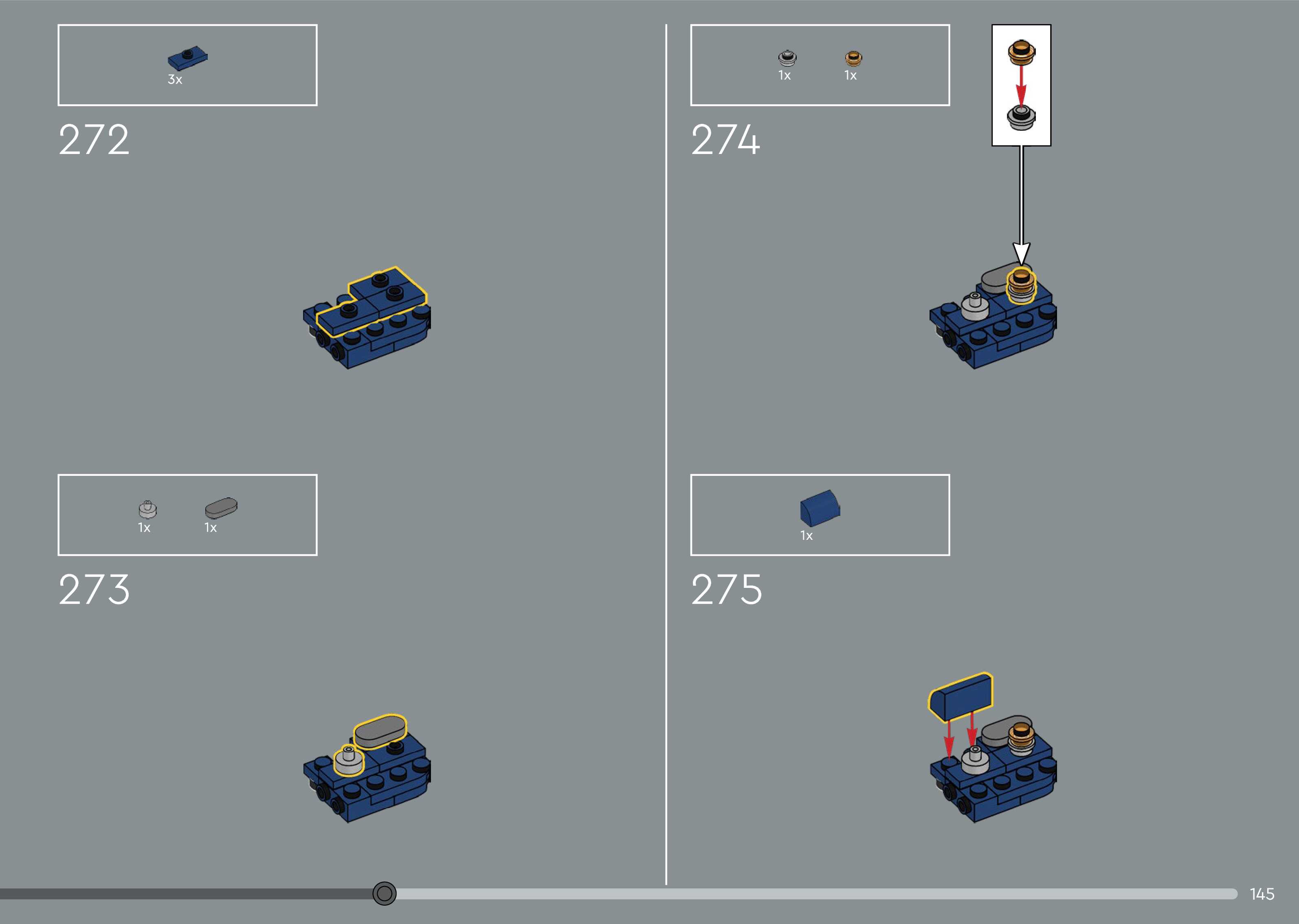 3x

272

1x 1x

273

1x 1x

274

1x

275

145