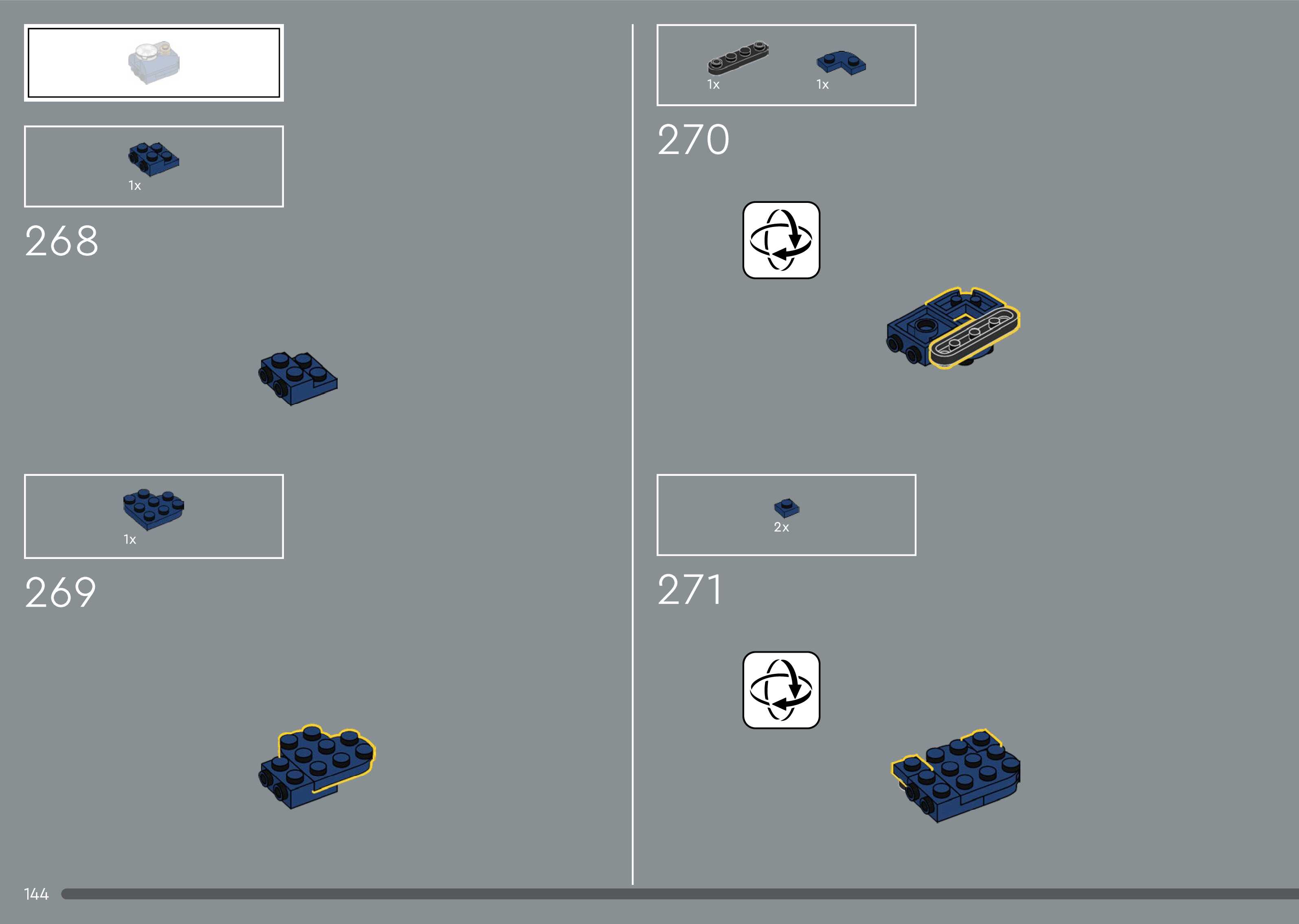 1x

268

1x

269

1x 1x

270

2x

271

144