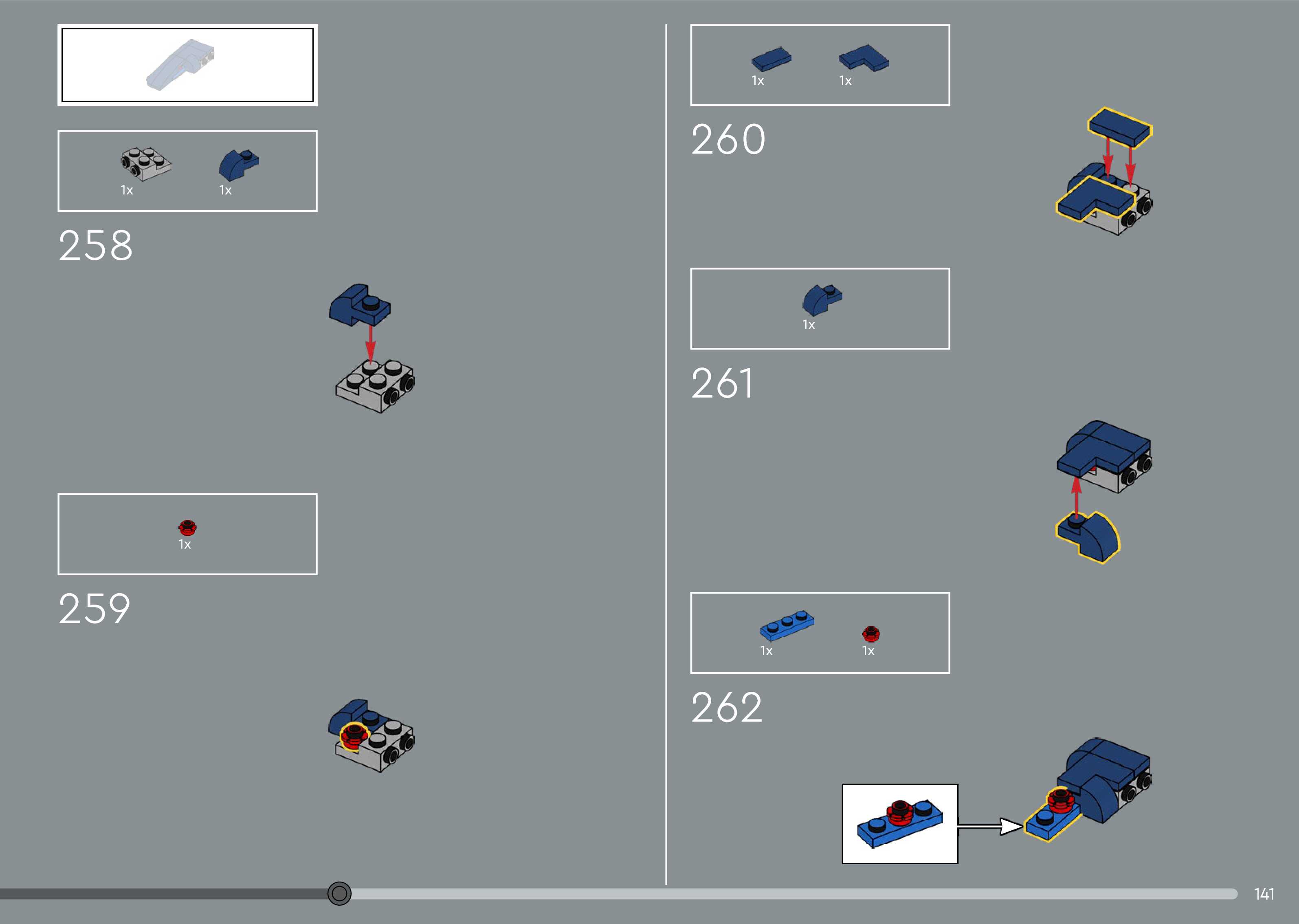 1x
1x

258

1x

259

1x
1x

260

1x

261

1x
1x

262

141