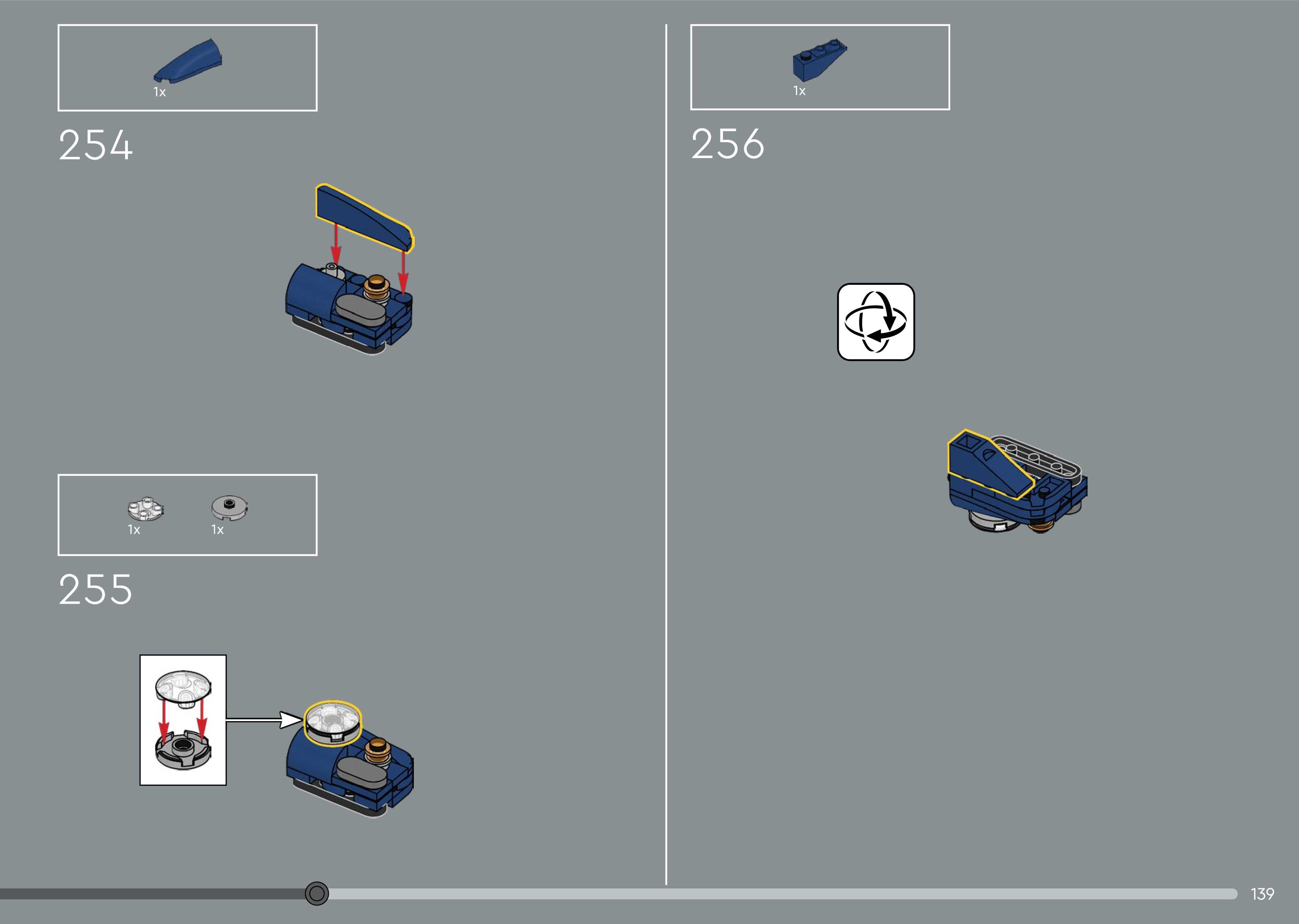 1x

254

1x 1x

255

1x

256

139