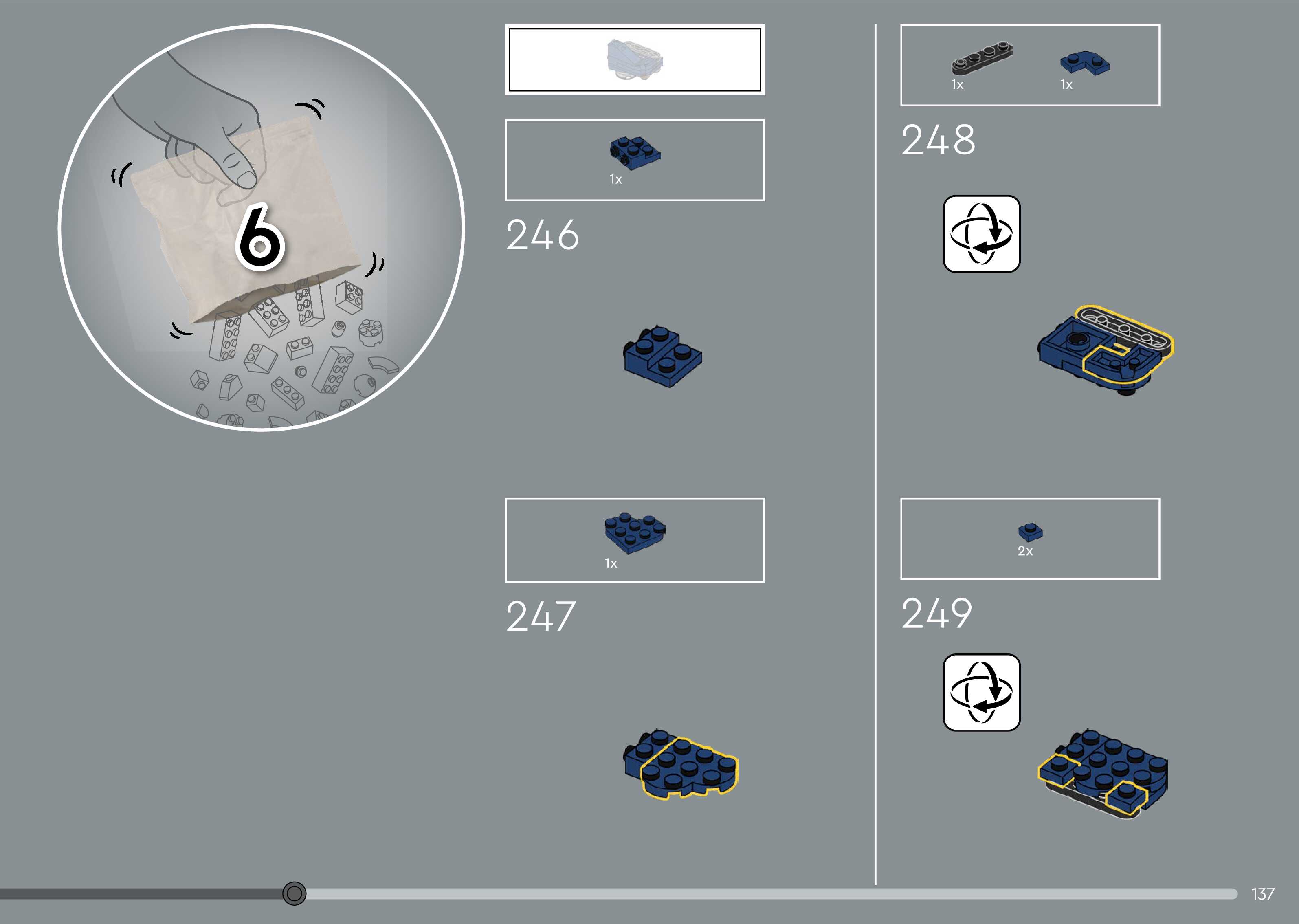 6

1x

246

1x

247

1x 1x

248

2x

249

137