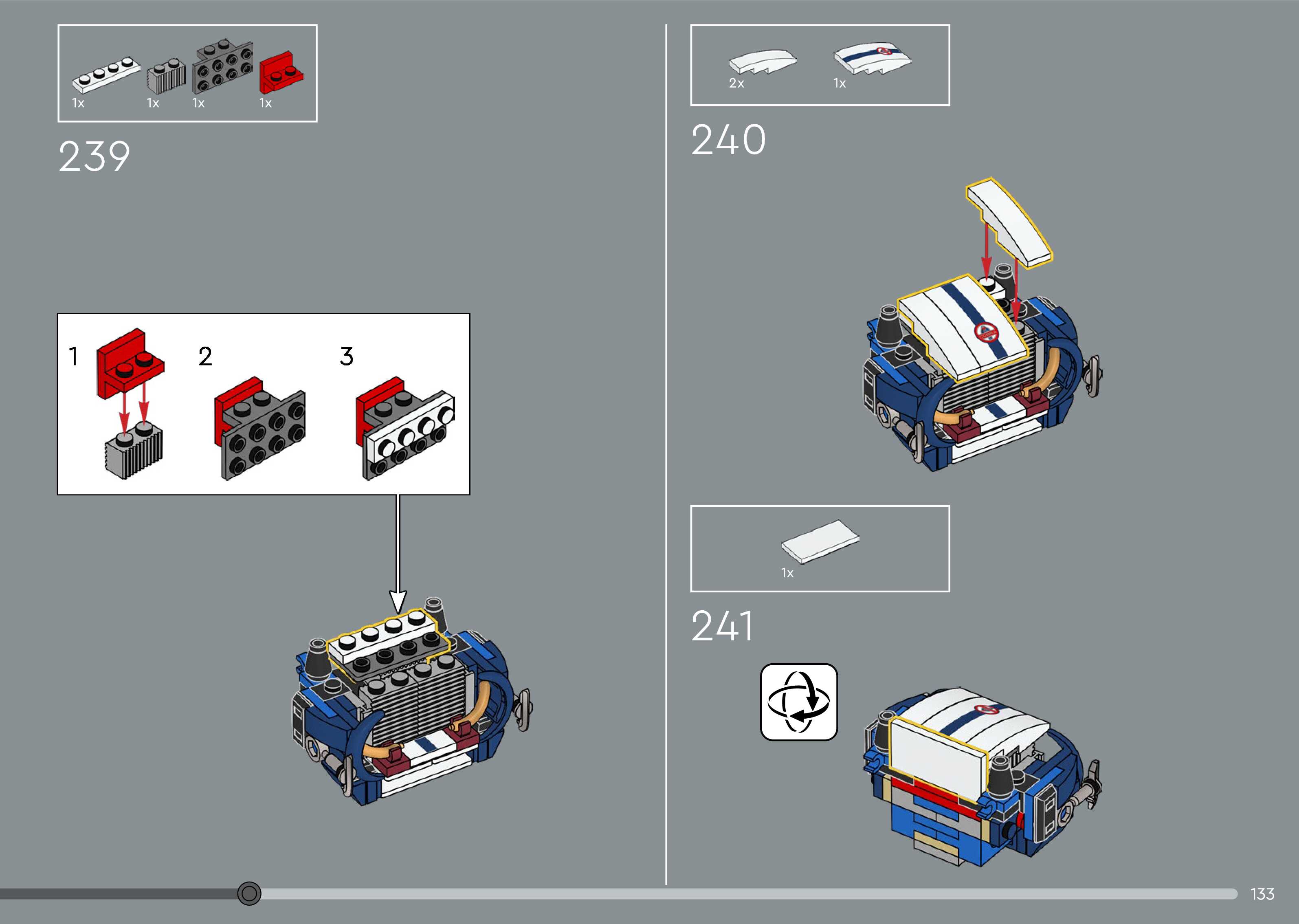 1x 1x 1x 1x

239

1

2

3

2x 1x

240

1x

241

133