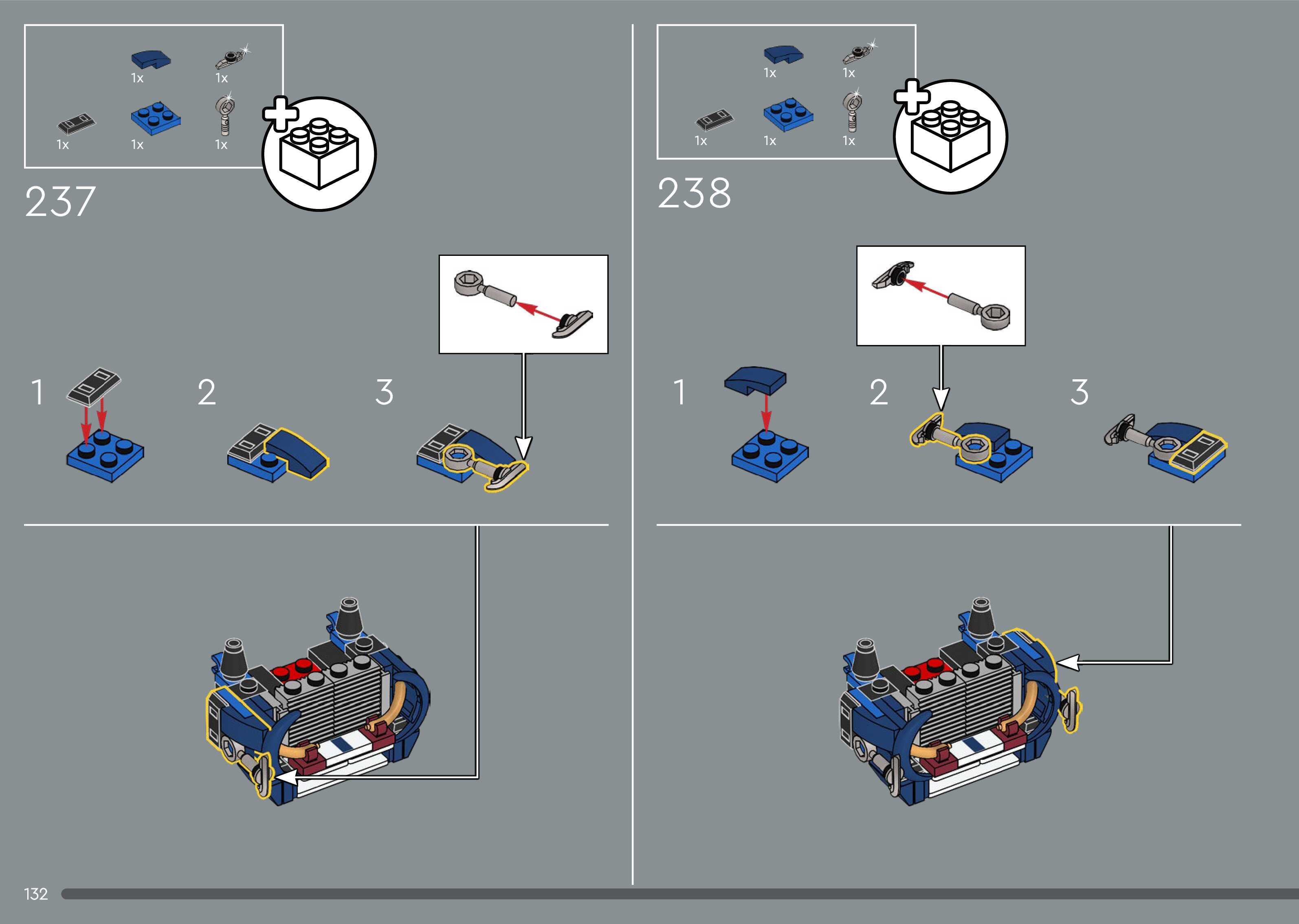 1x 1x
1x 1x 1x

237

1 2 3

1x 1x
1x 1x 1x

238

1 2 3

132