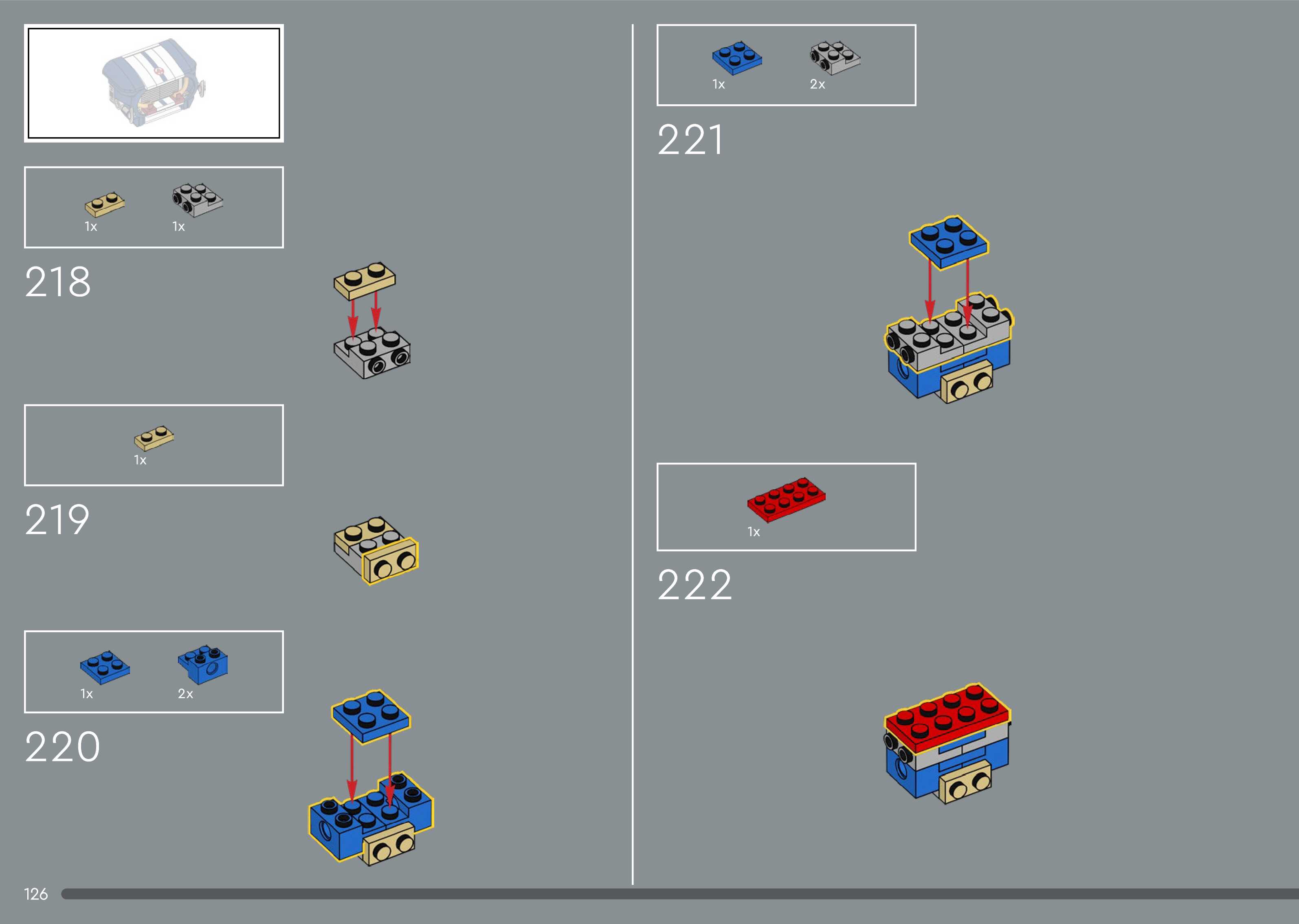 1x 1x

218

1x

219

1x 2x

220

1x 2x

221

1x

222

126