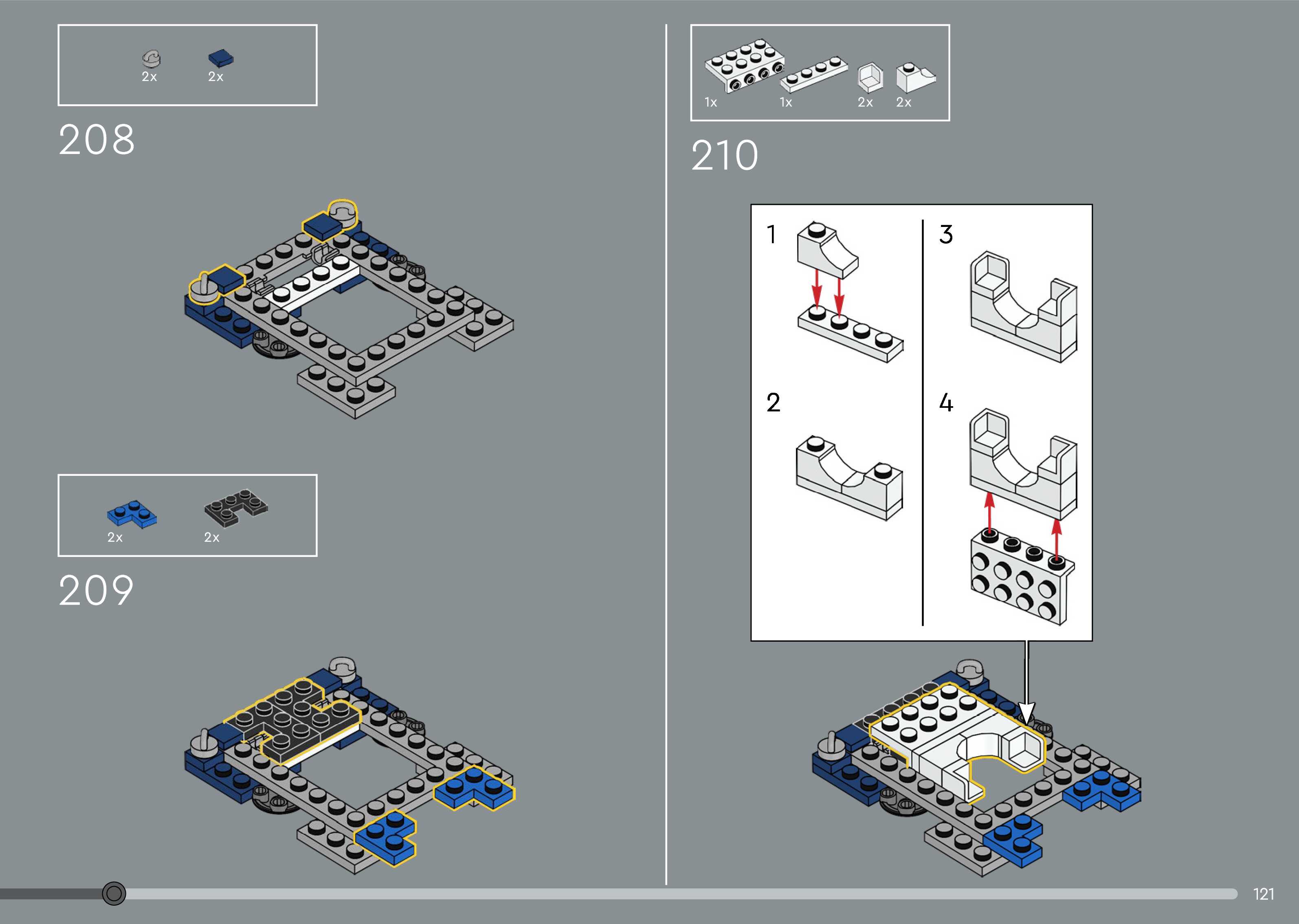 2x 2x

208

2x 2x

209

1x 1x 2x 2x

210

1

2

3

4

121