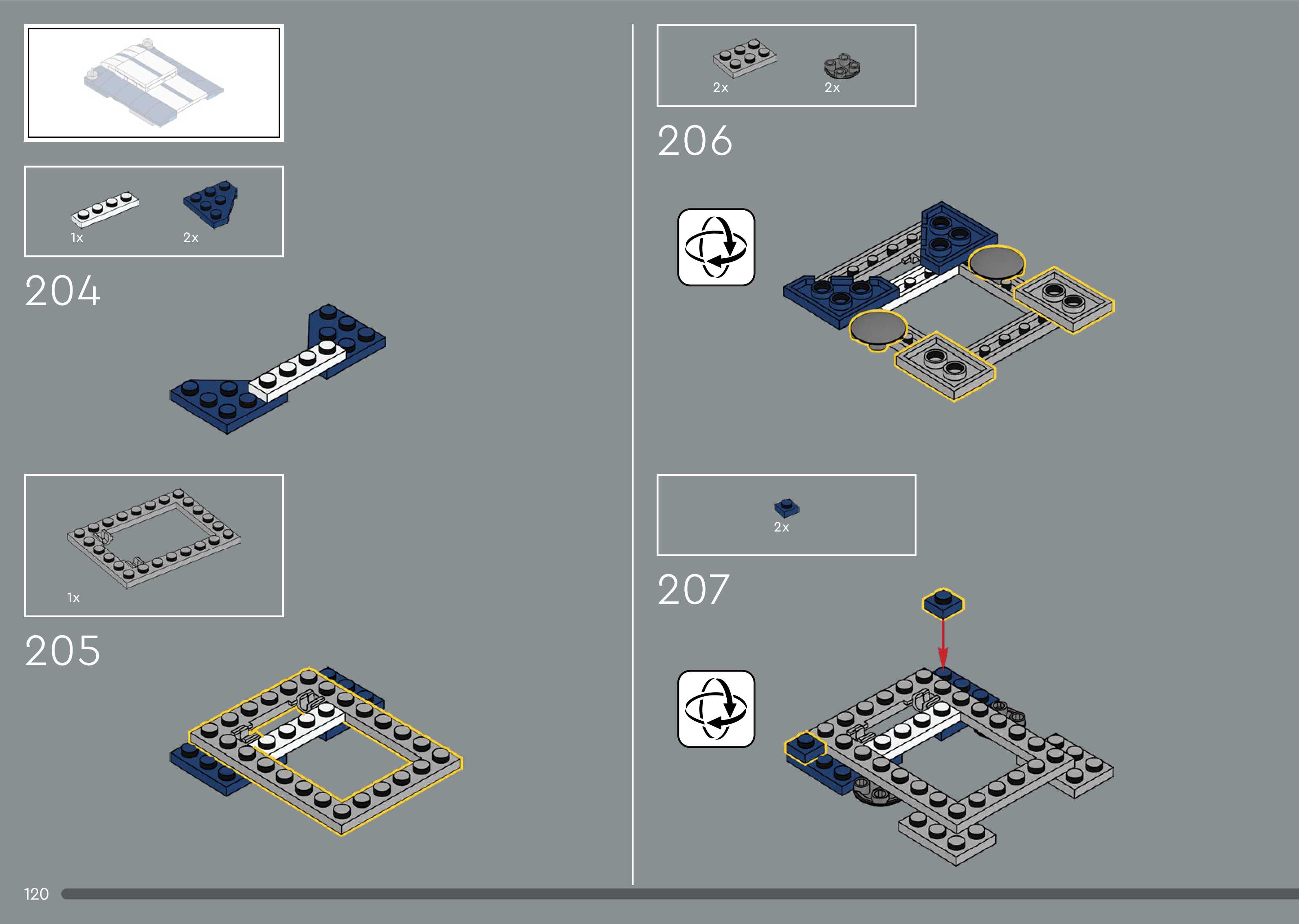 1x
2x
204

1x
205

2x
2x
206

2x
207

120