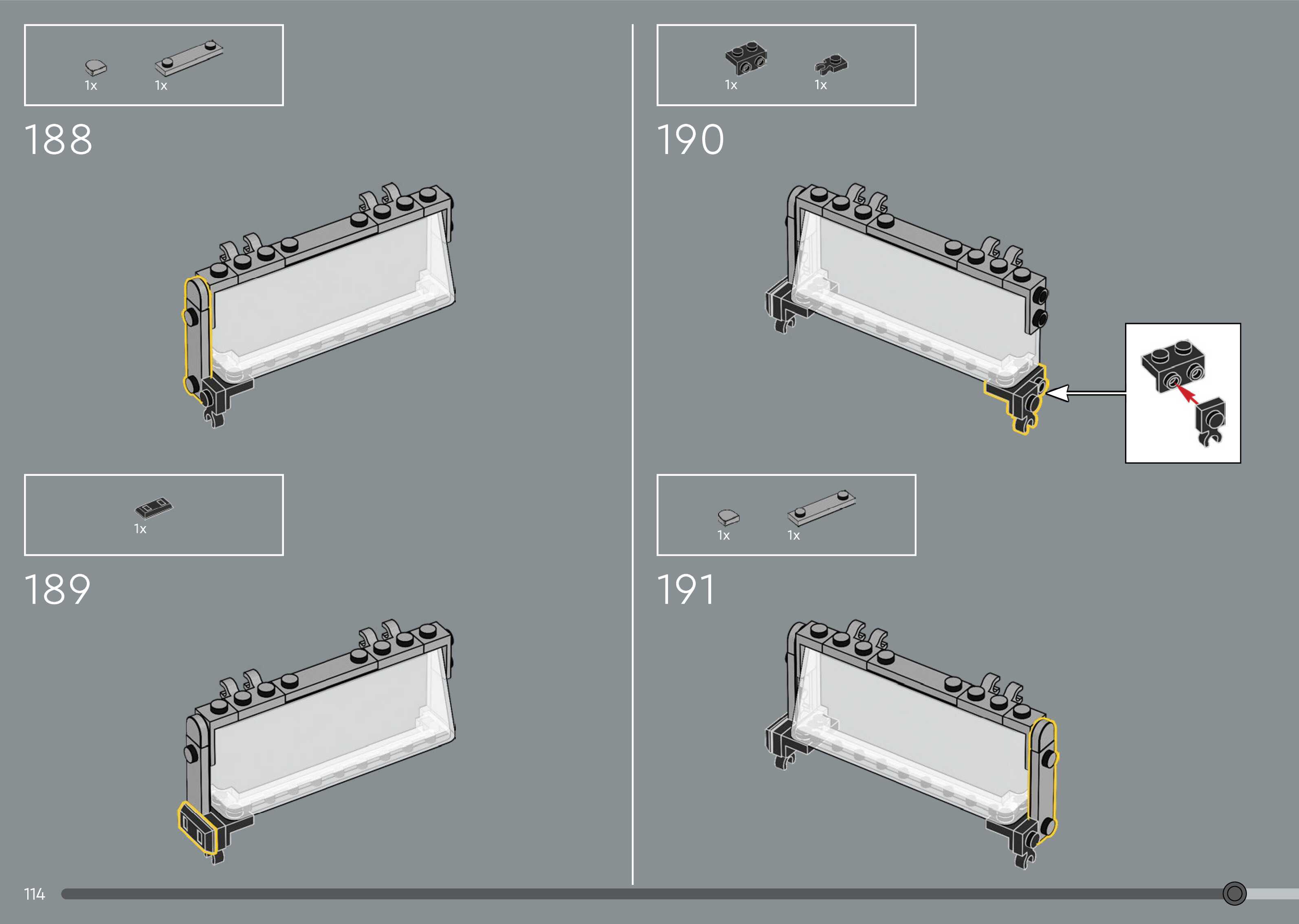 1x 1x

188

1x

189

1x 1x

190

1x 1x

191

114