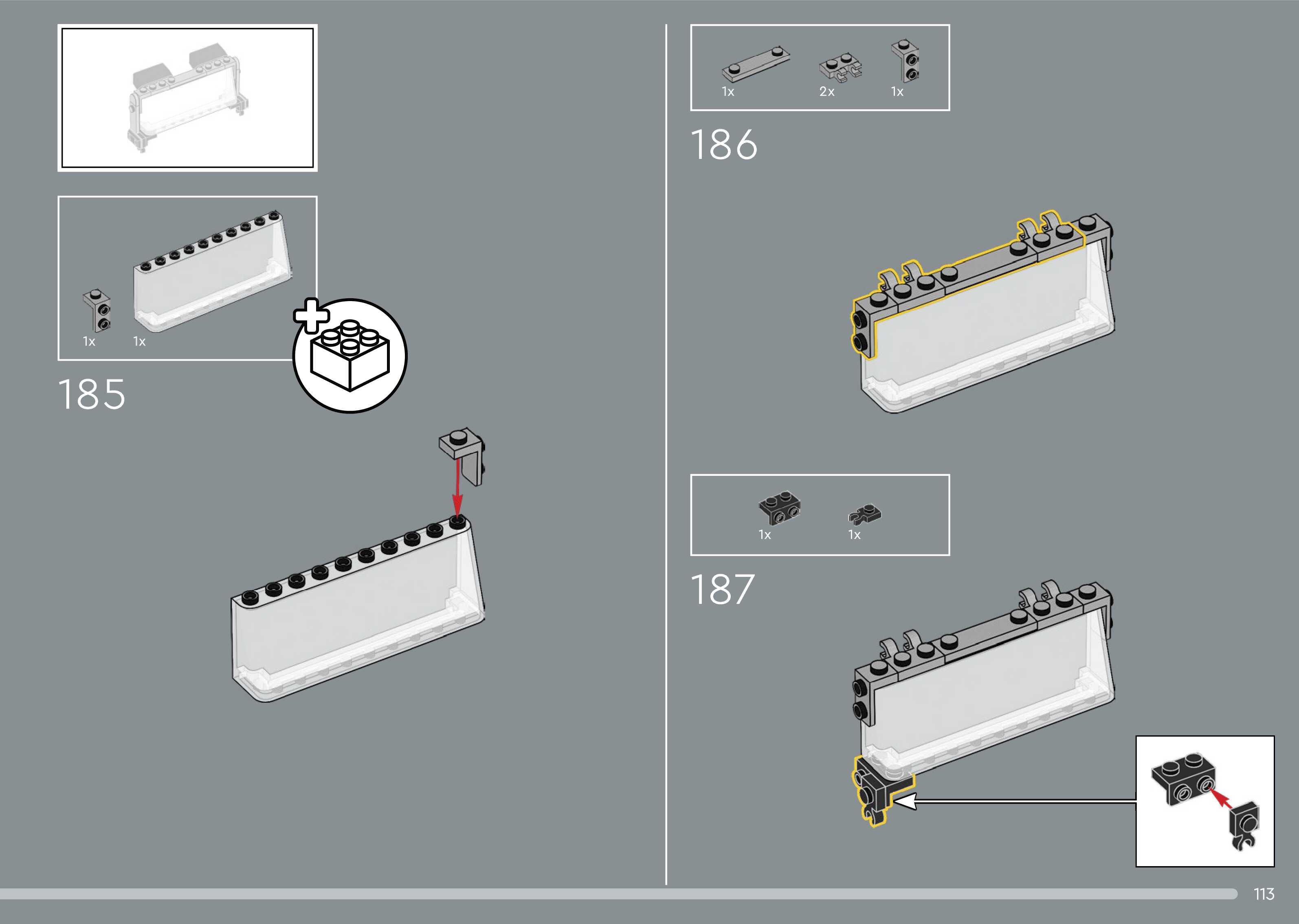 1x 1x

185

1x 2x 1x

186

1x 1x

187

113