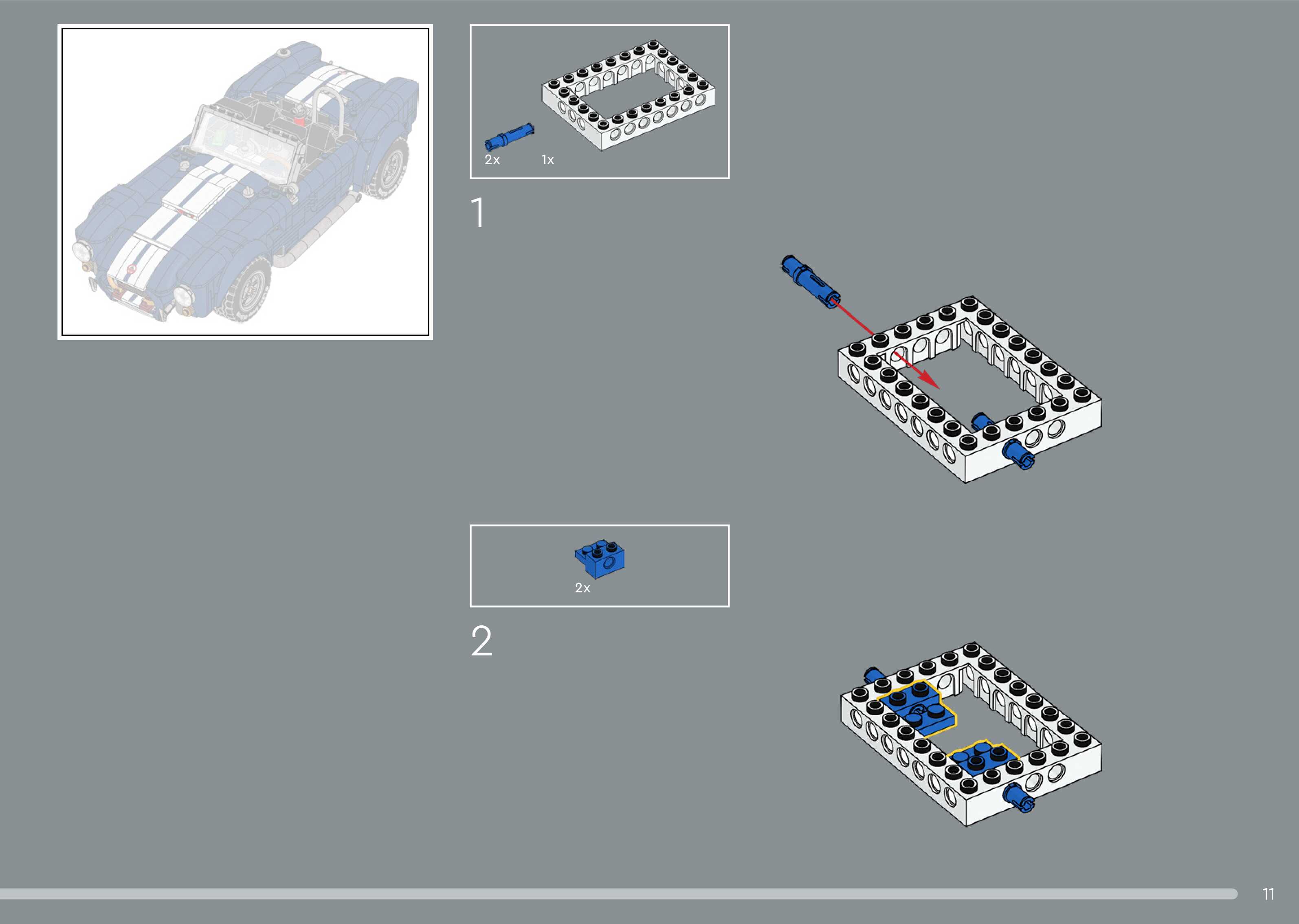 2x 1x

1

2x

2

11