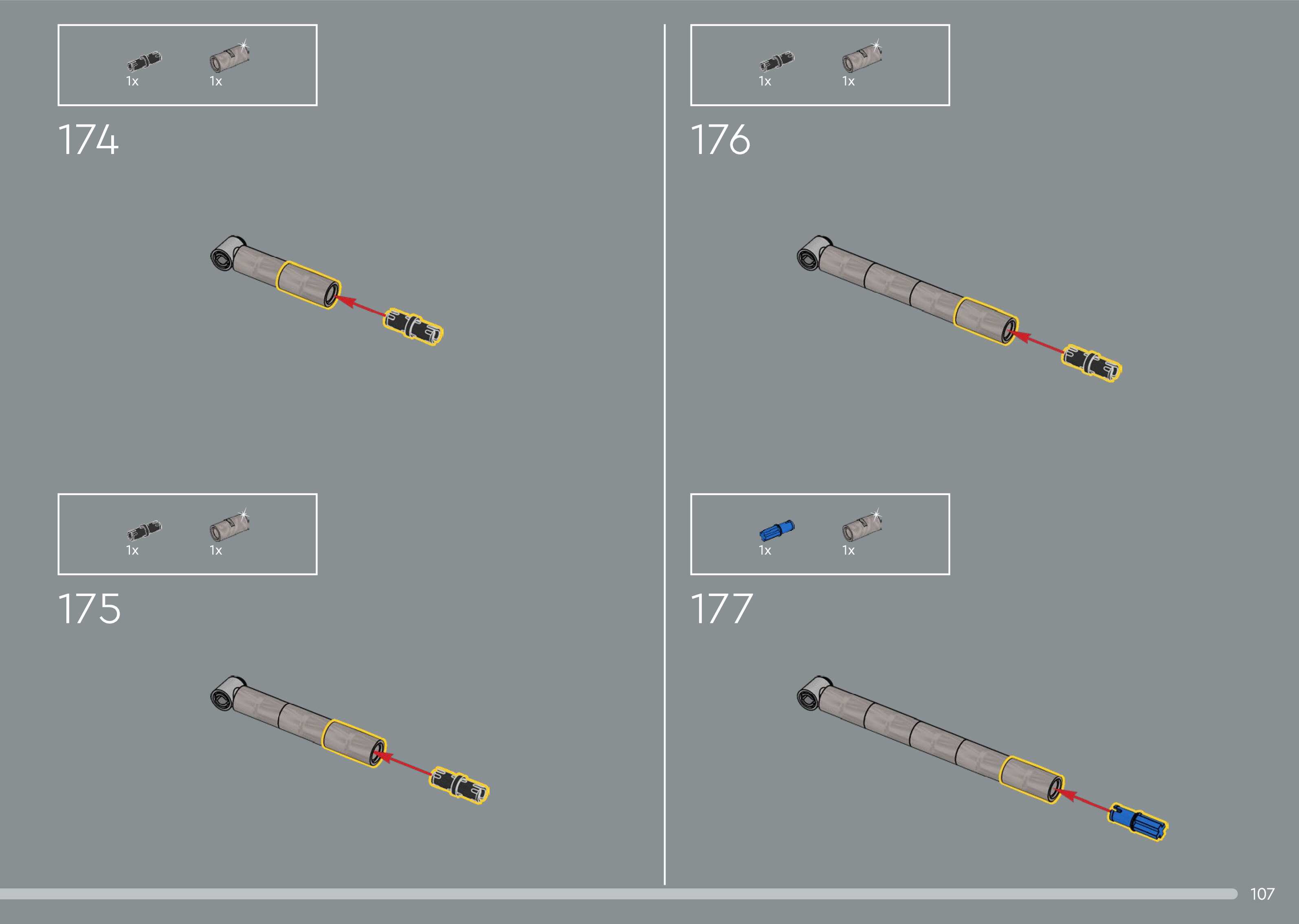 1x 1x

174

1x 1x

175

1x 1x

176

1x 1x

177

107