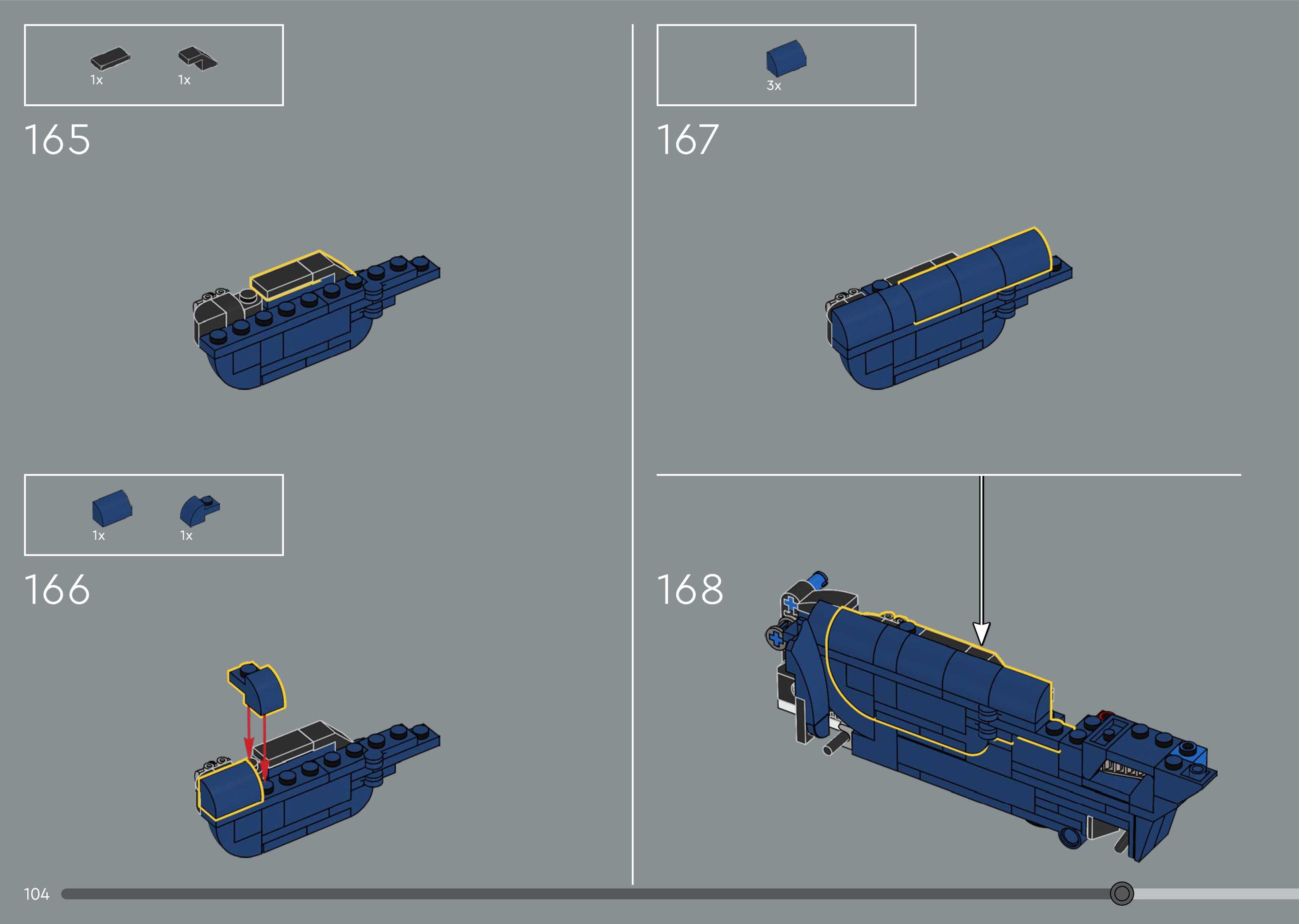 1x 1x

165

1x 1x

166

3x

167

168

104