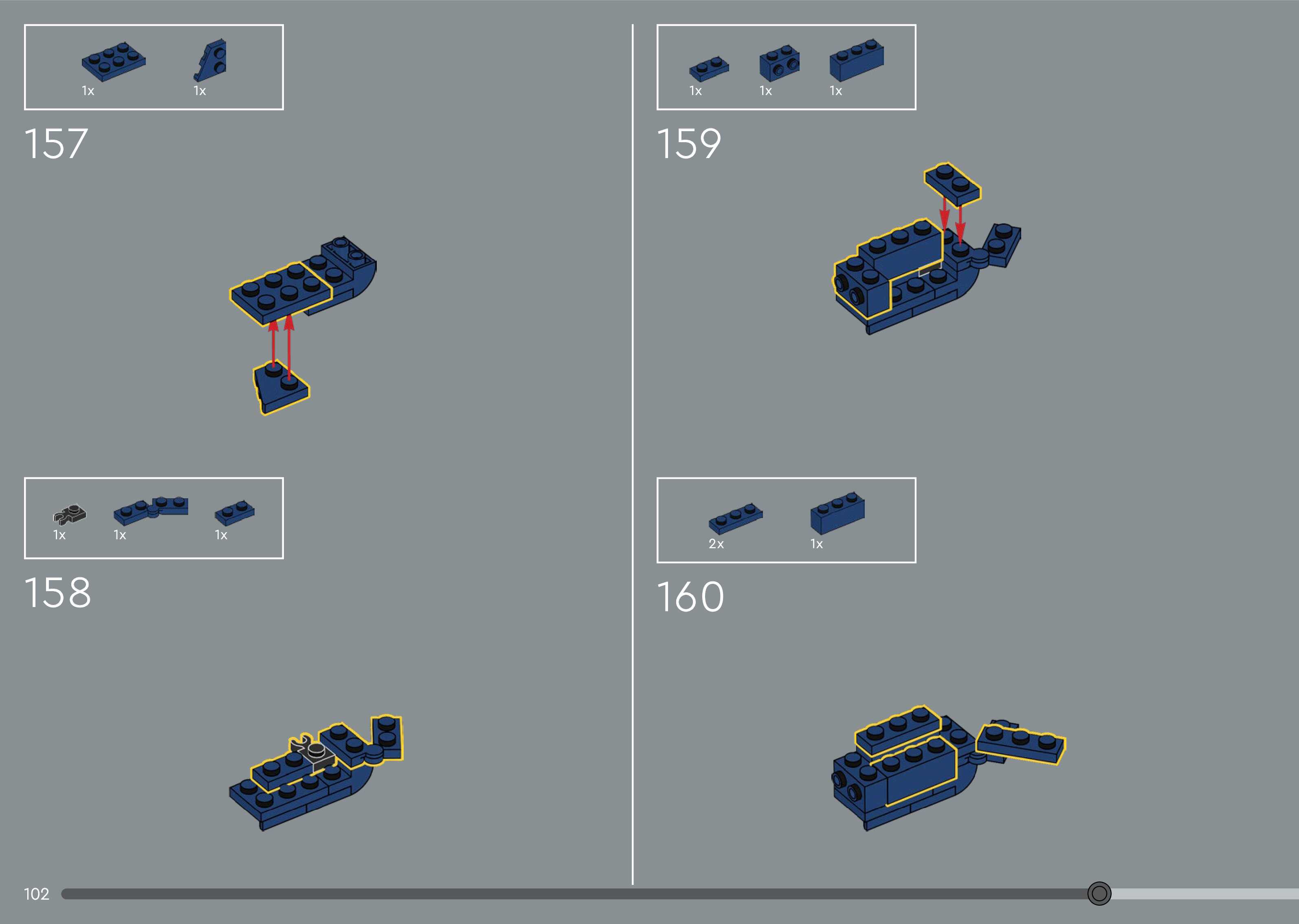 1x 1x

157

1x 1x 1x

158

1x 1x 1x

159

2x 1x

160

102