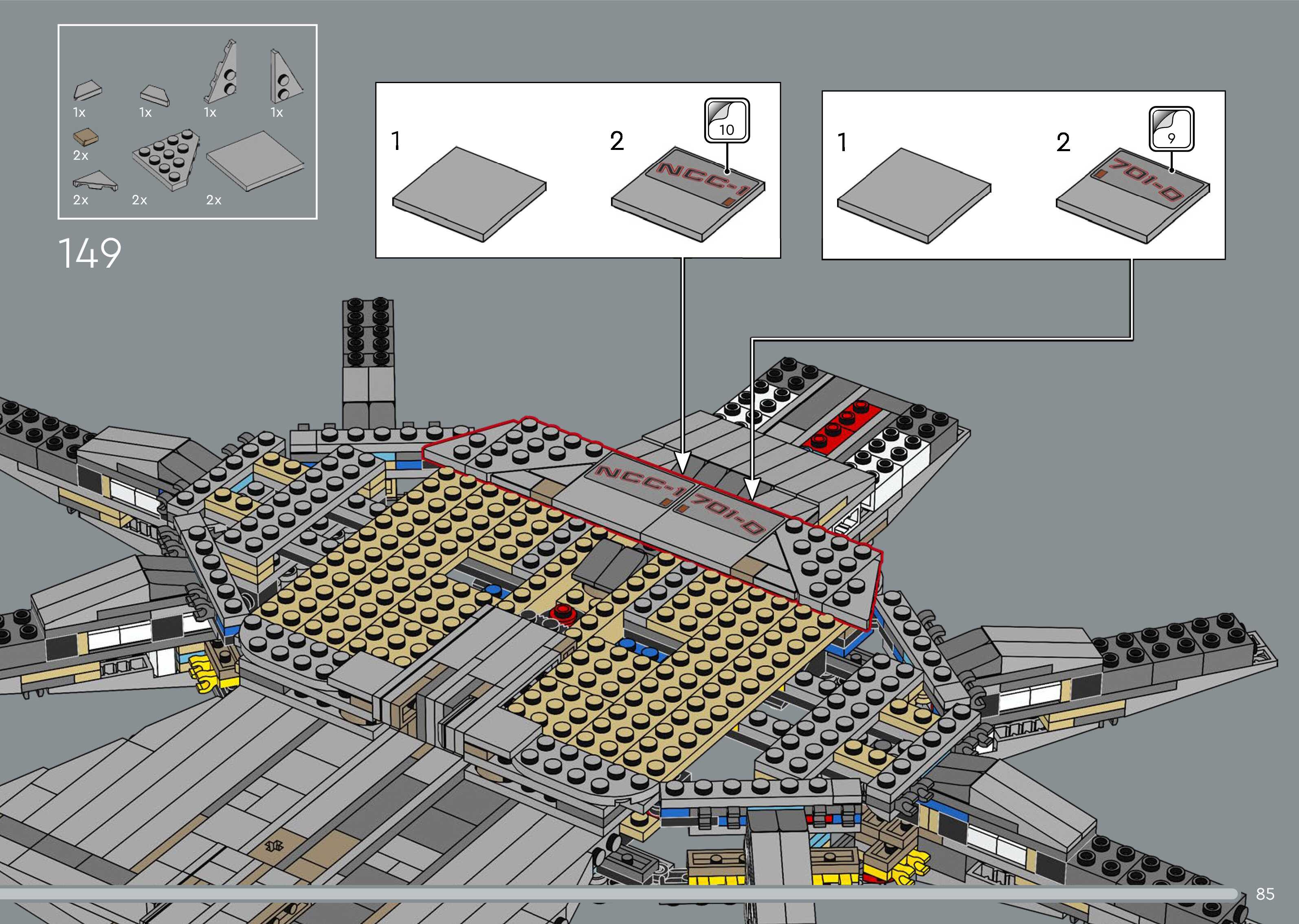 1x
1x
1x
1x
2x
2x
2x
2x

149

1
2
10
NCC-1

1
2
9
701-D

NCC-1
701-D

85