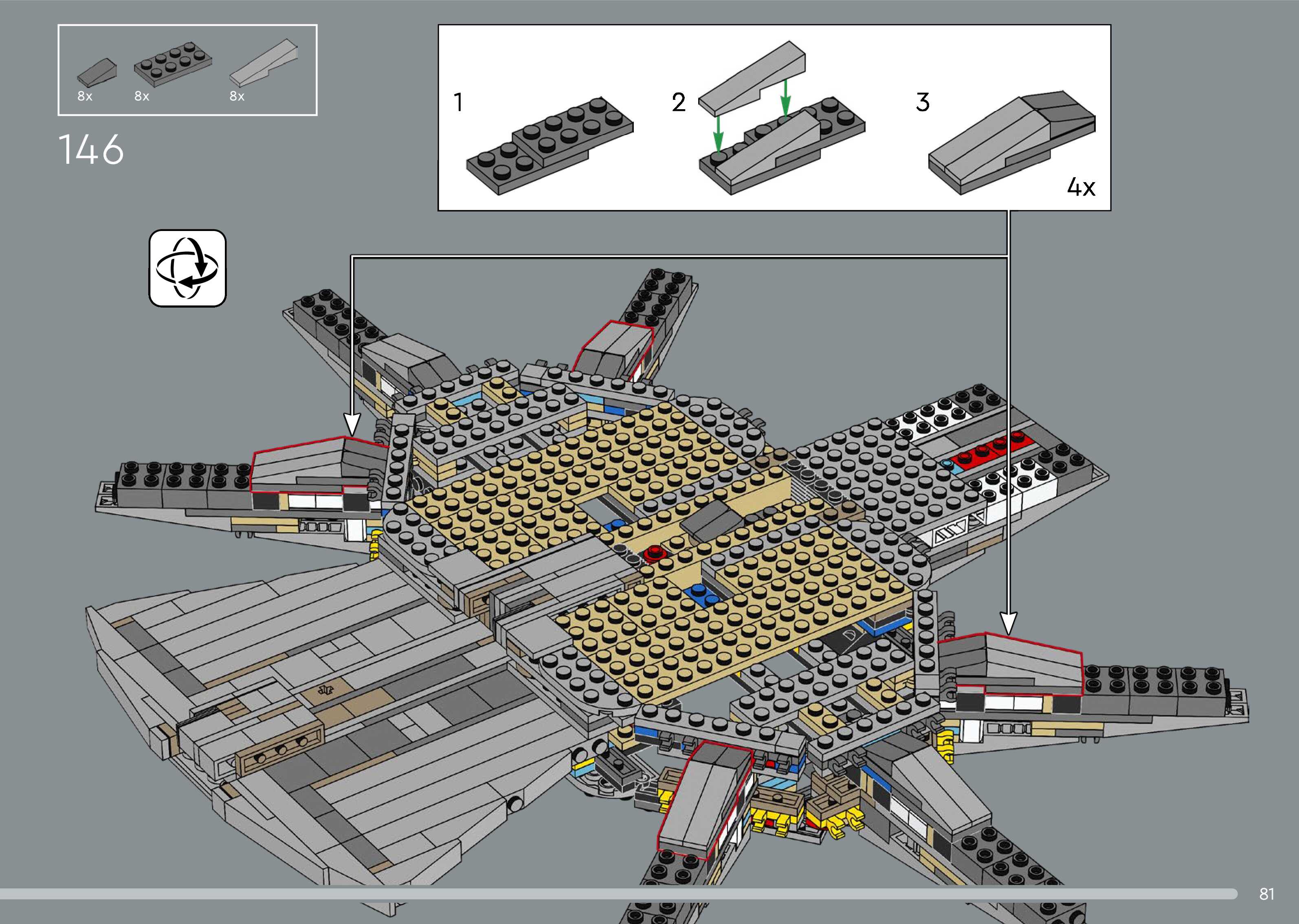 8x 8x 8x

146

1

2

3

4x

81