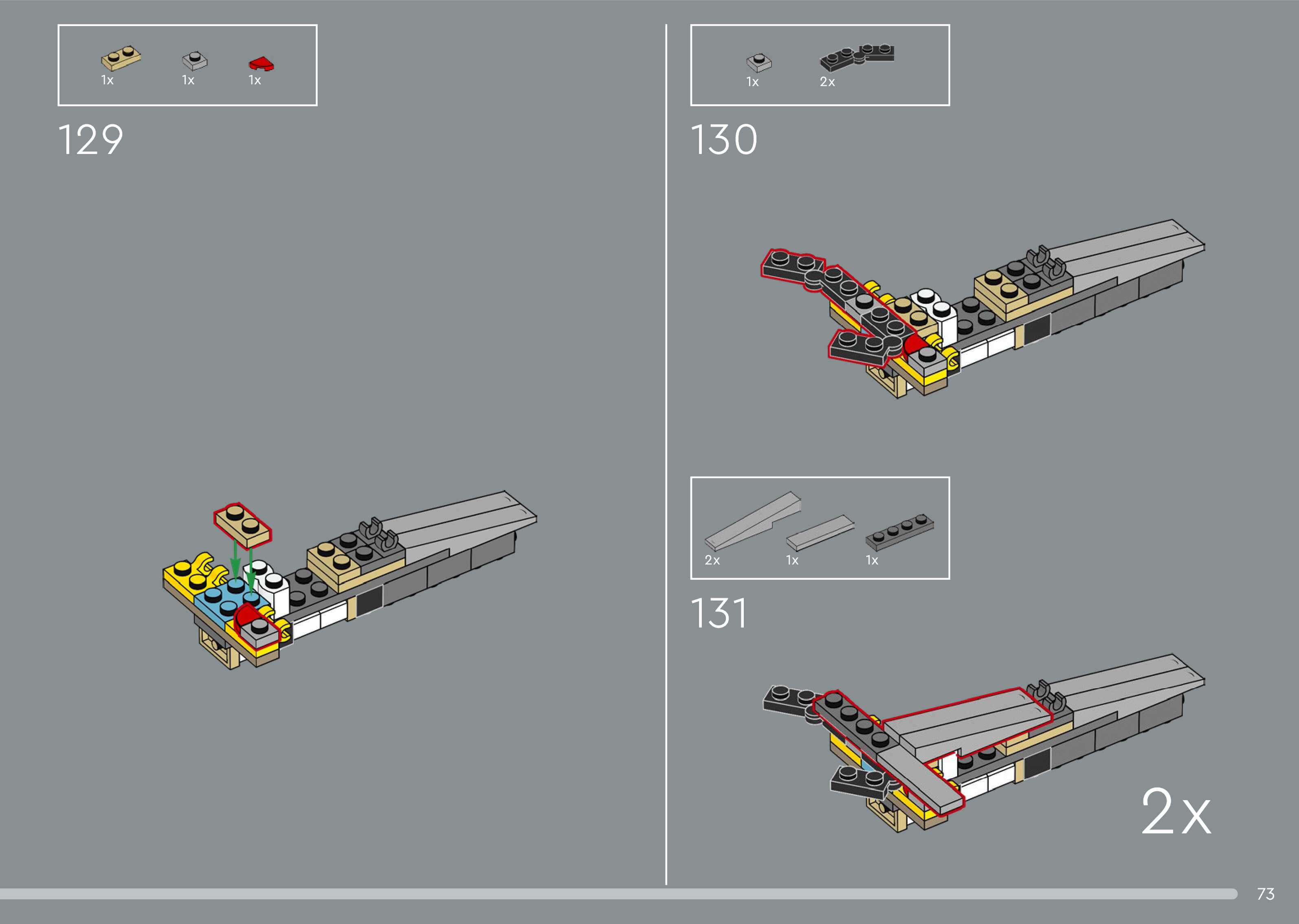 1x 1x 1x

129

1x 2x

130

2x 1x 1x

131

2x

73