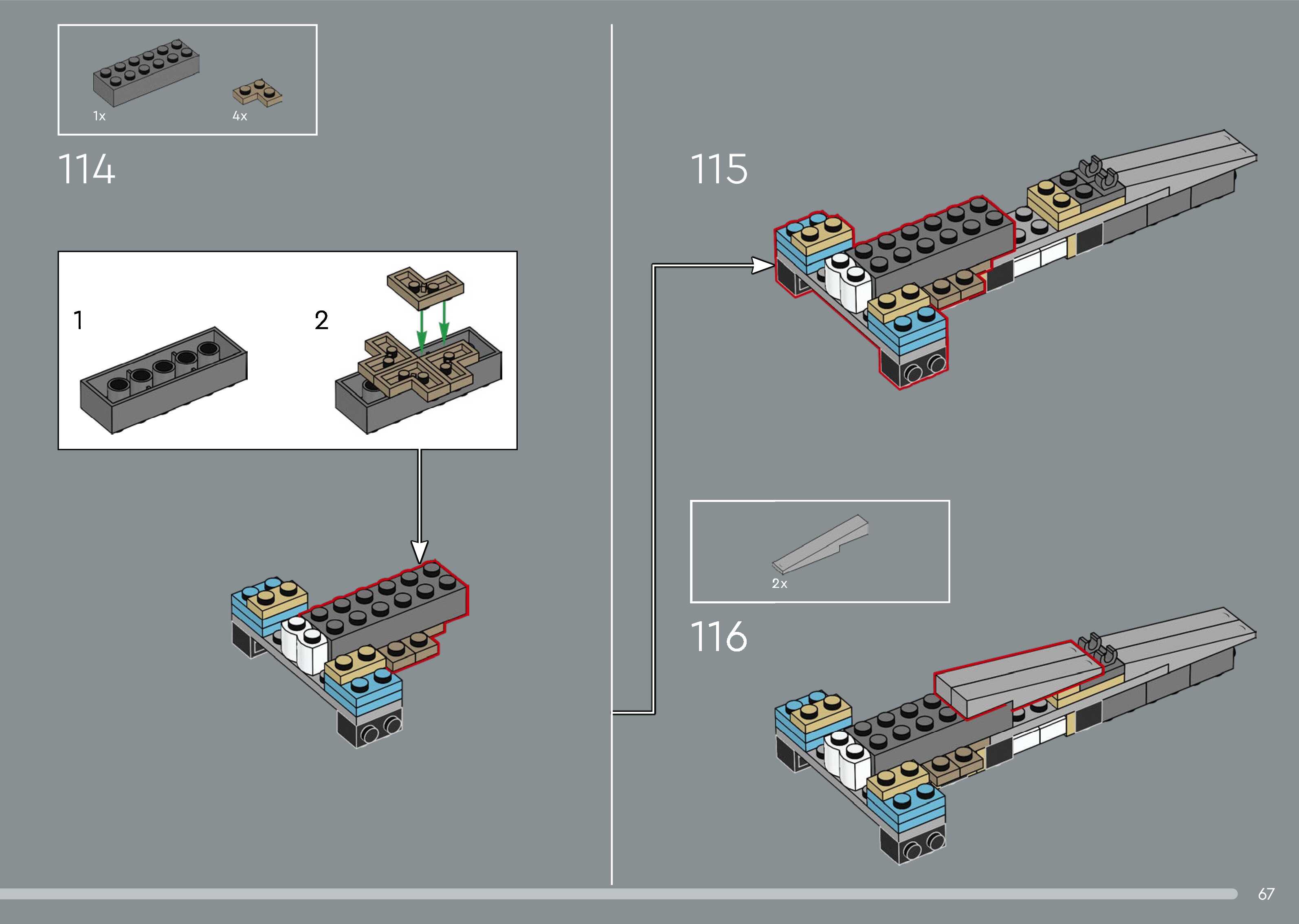 1x

4x

114

1

2

115

2x

116

67