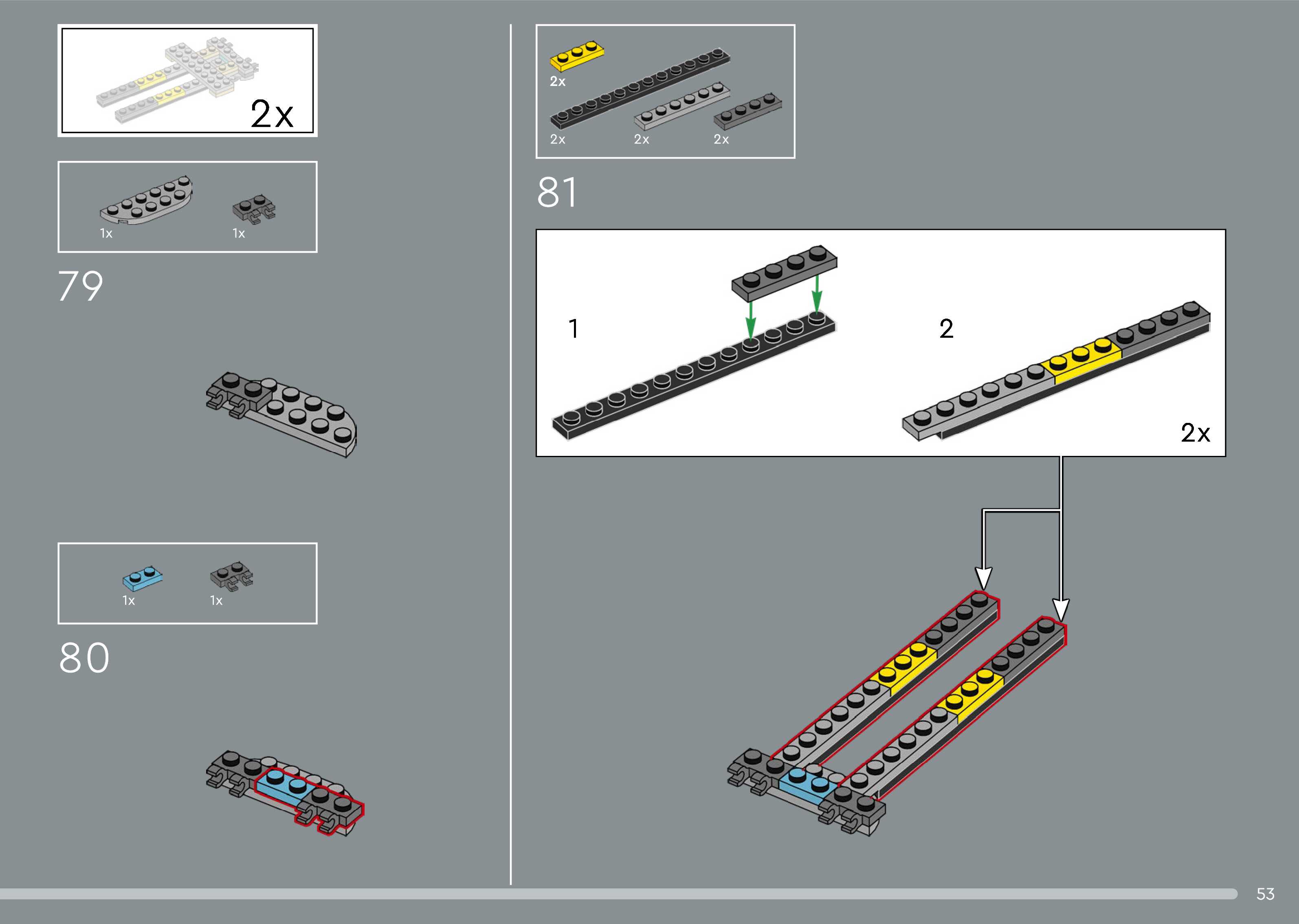 2x

1x 1x

79

1x 1x

80

2x

2x 2x 2x

81

1

2

2x

53