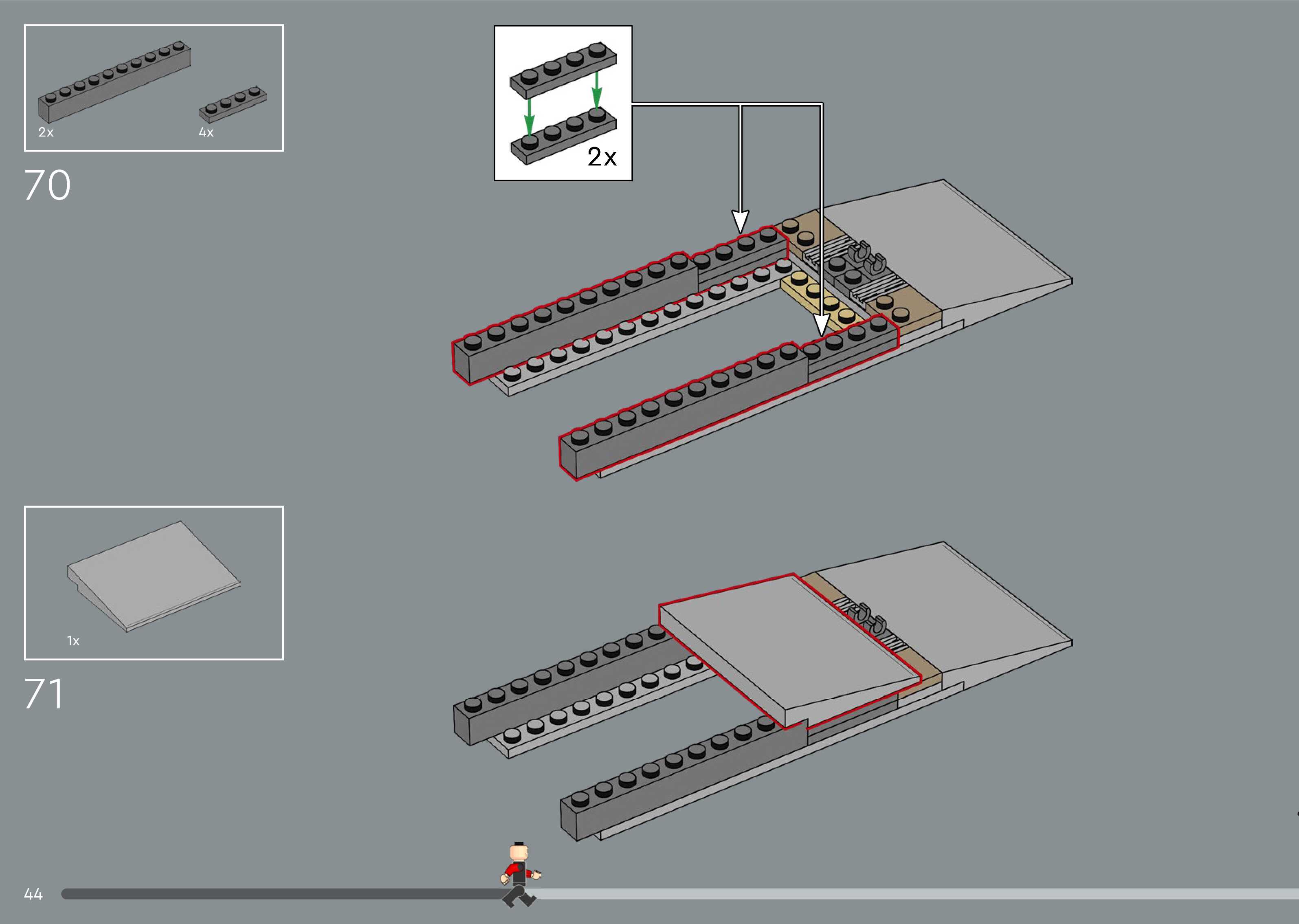 2x
4x
70
2x
1x
71
44