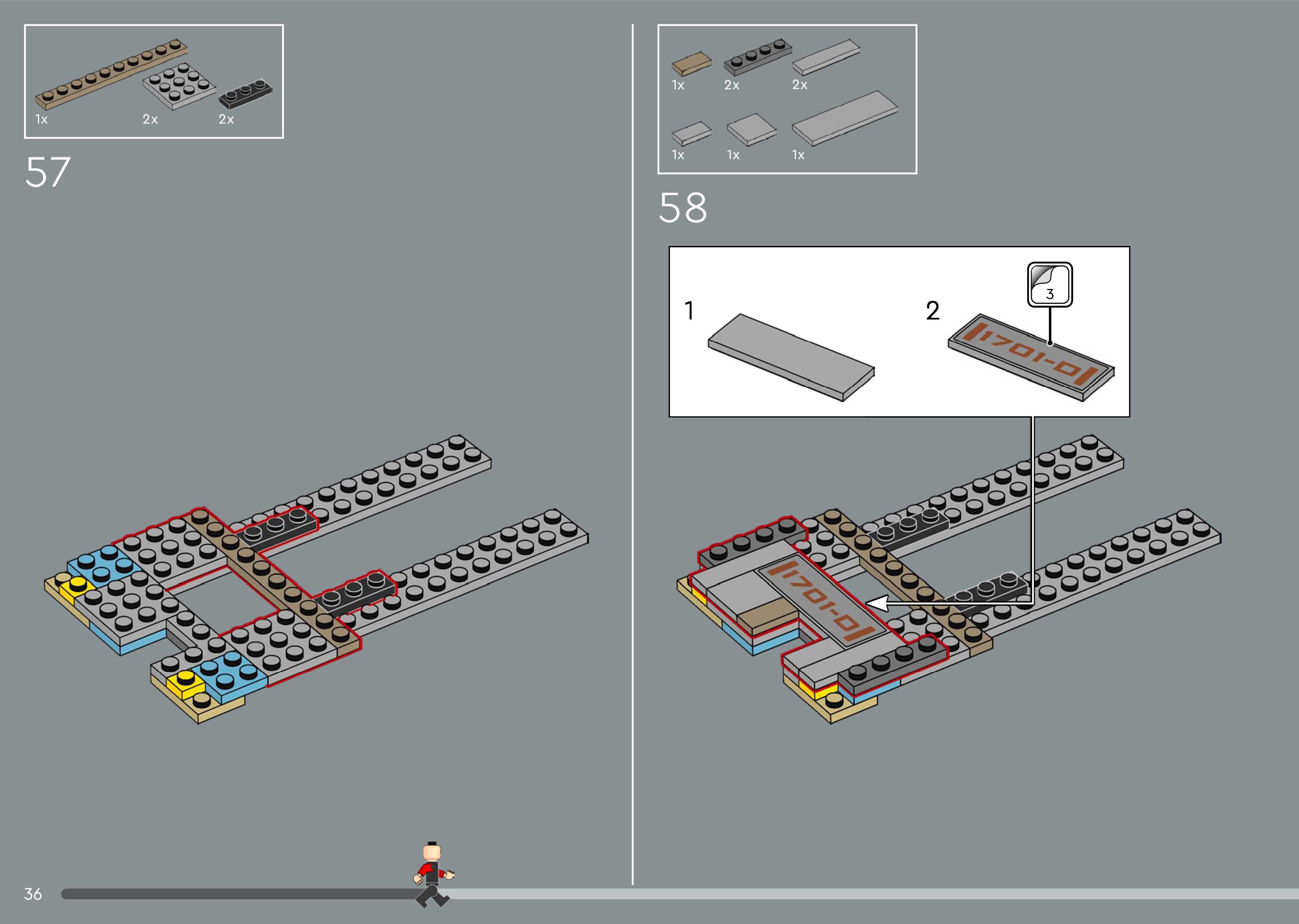 1x 2x 2x

57

1x 2x 2x

1x 1x 1x

58

1

2

3

1701-D

1701-D

36