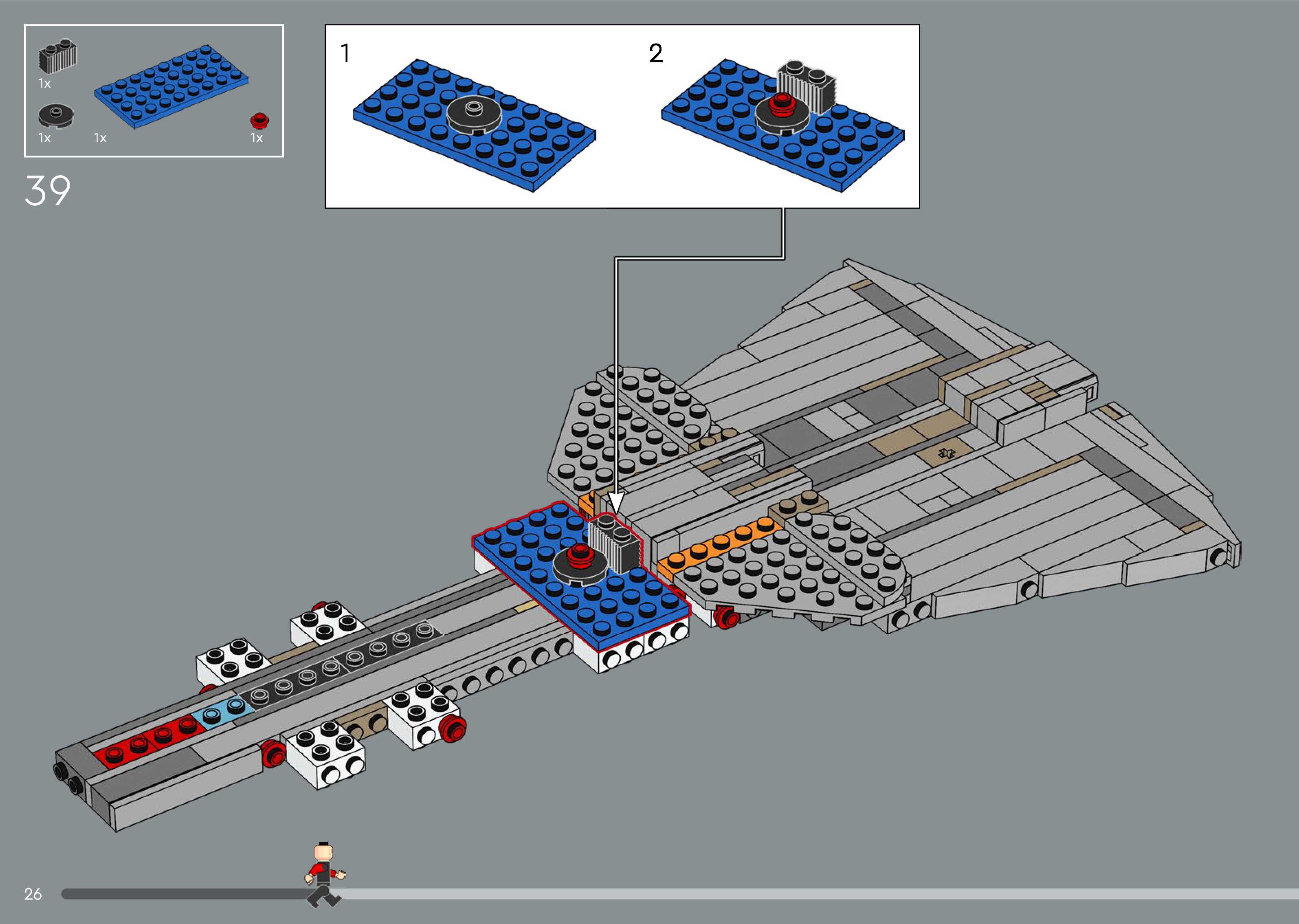 1x

1x

1x

1x

39

1

2

26