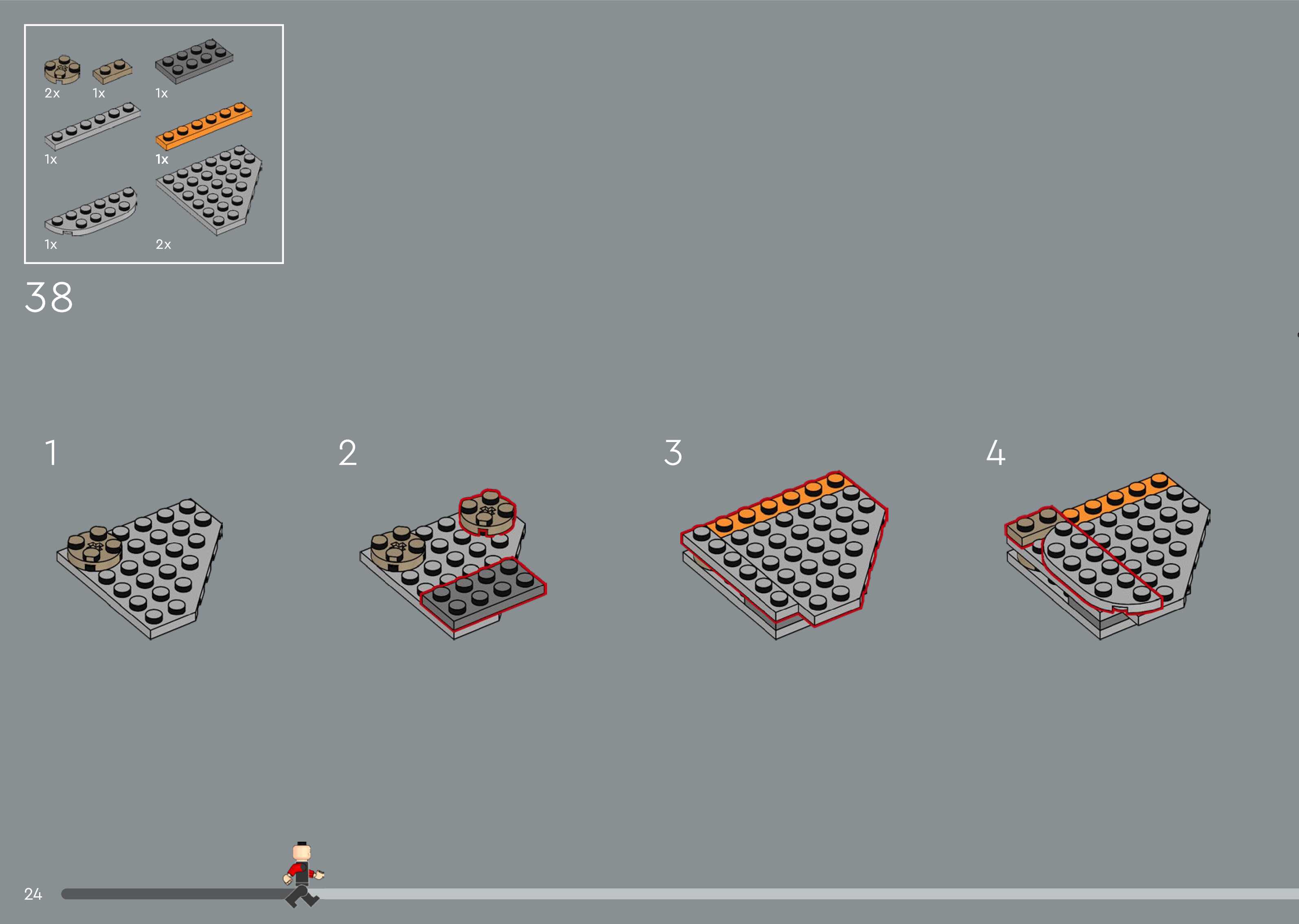 2x 1x 1x

1x 1x

1x 2x

38

1

2

3

4

24