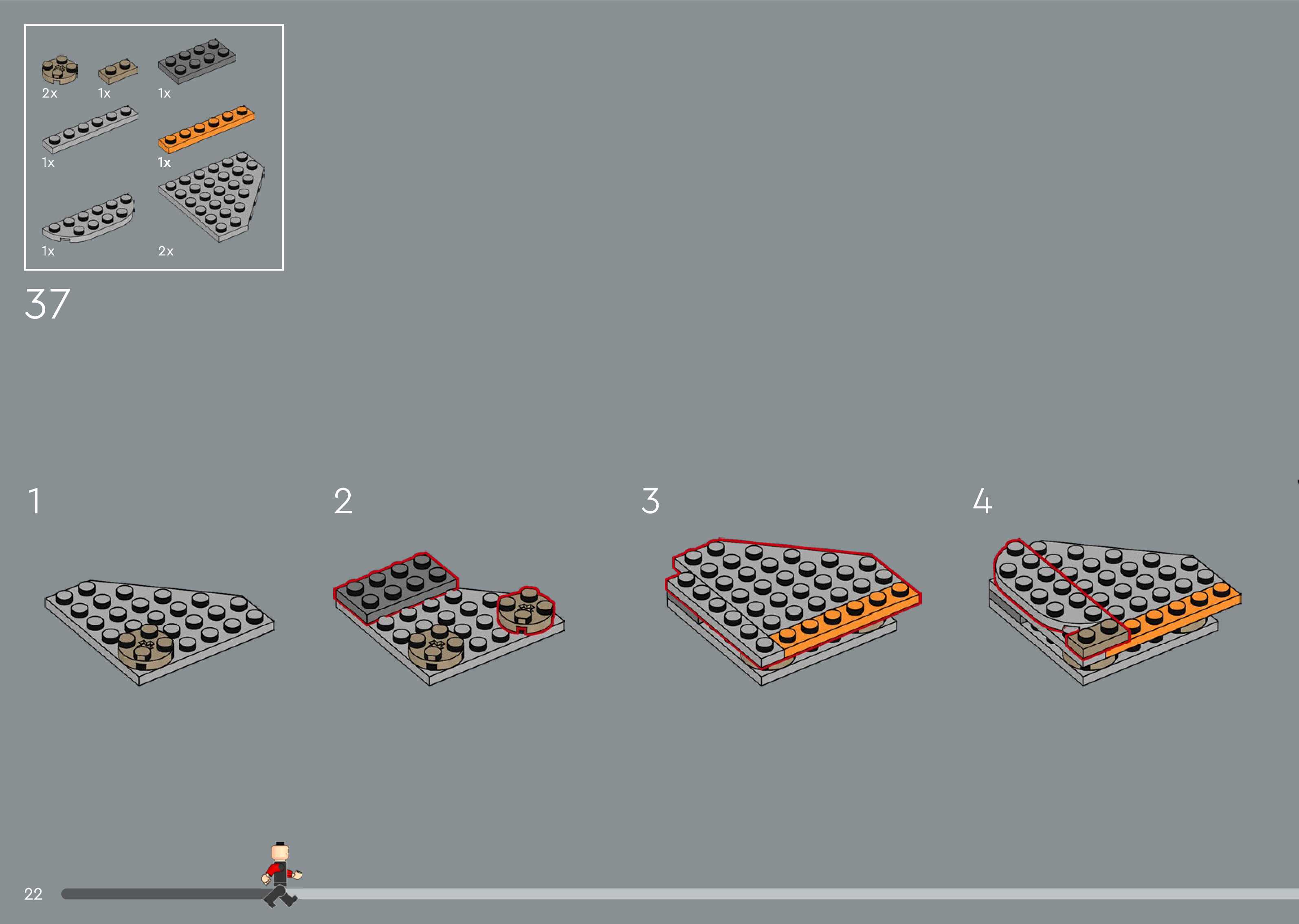 2x 1x 1x

1x 1x

1x 2x

37

1

2

3

4

22