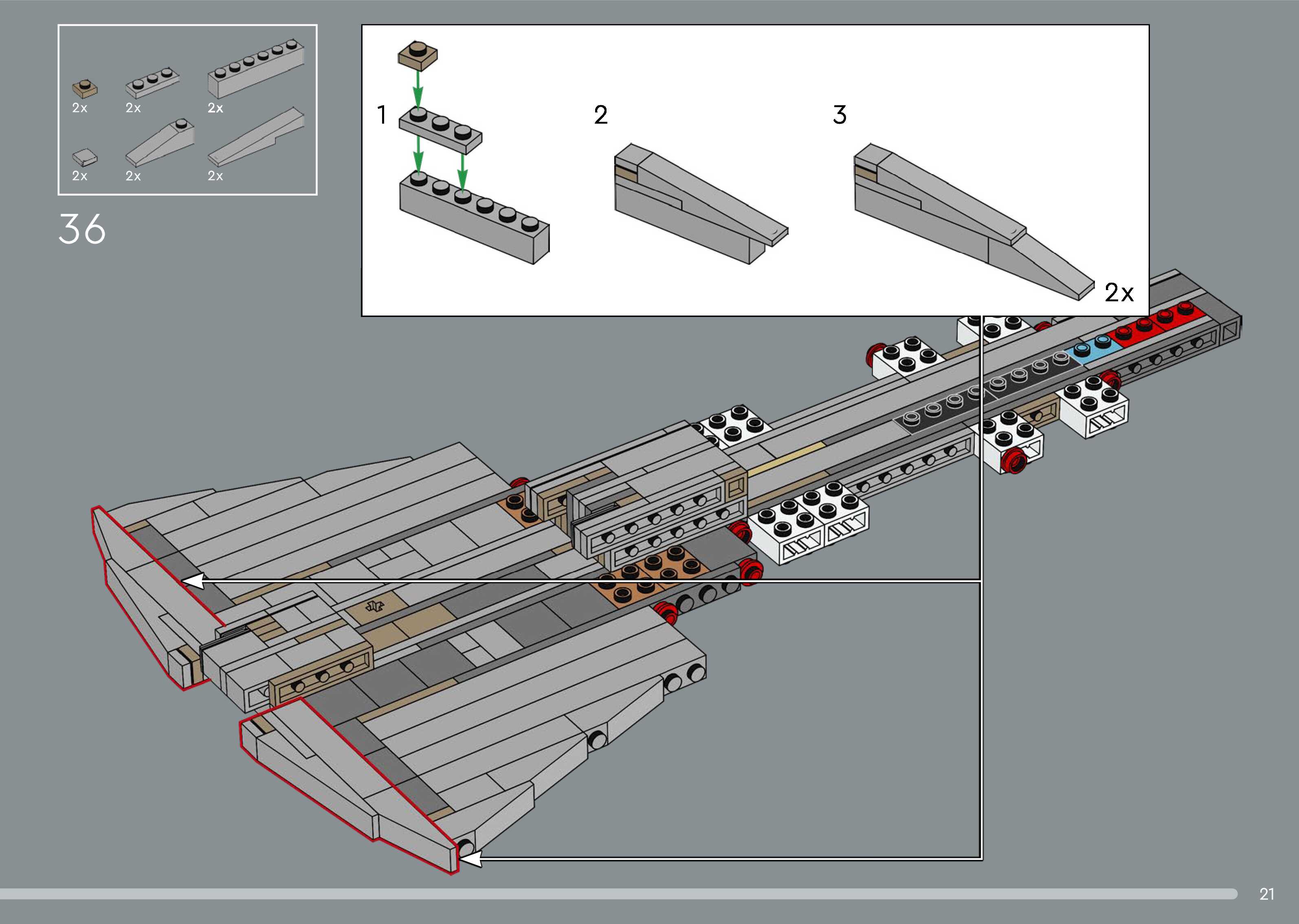 2x 2x 2x

2x 2x 2x

36

1

2

3

2x

21