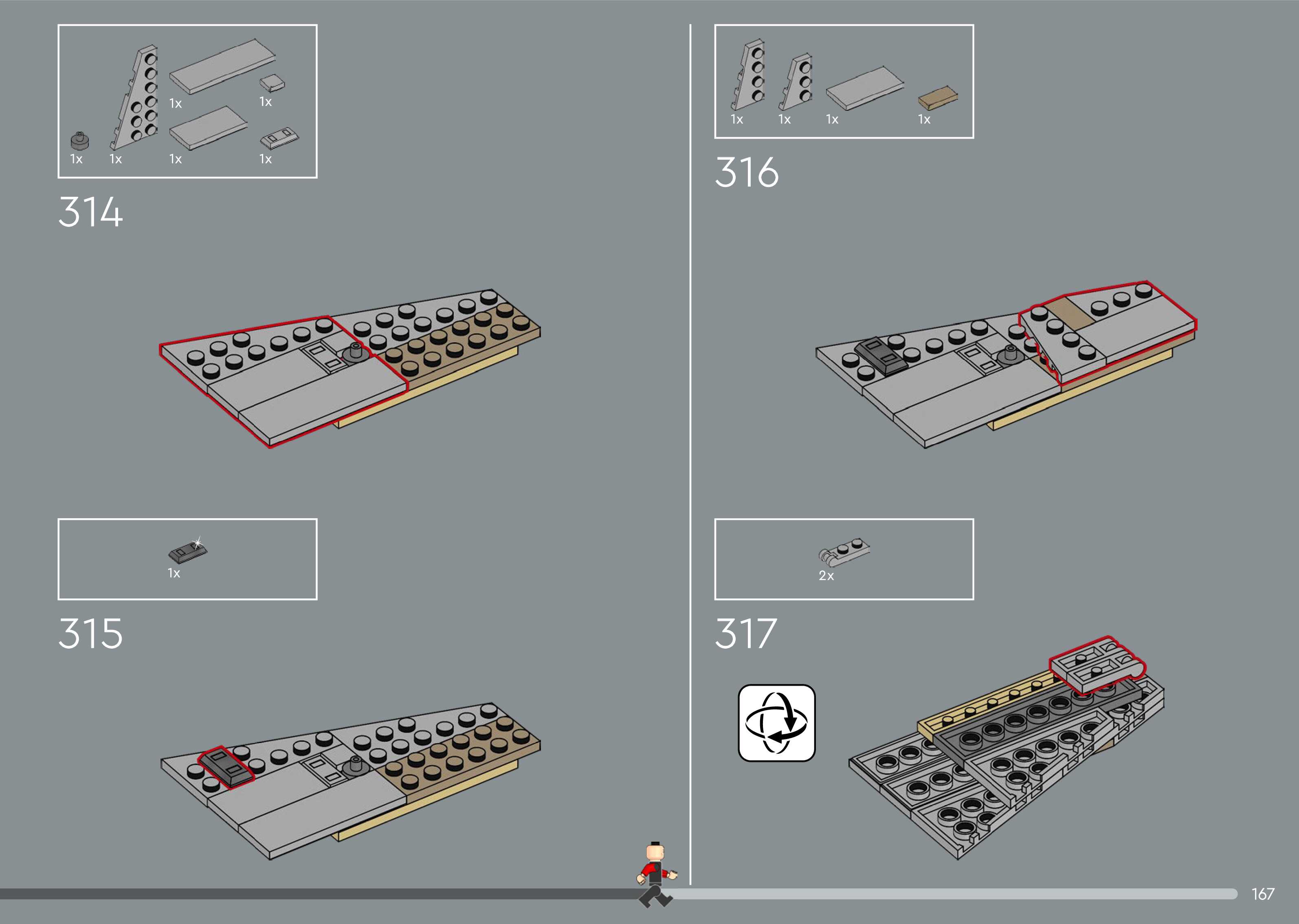 1x 1x 1x 1x 1x 1x

314

1x

315

1x 1x 1x 1x

316

2x

317

167