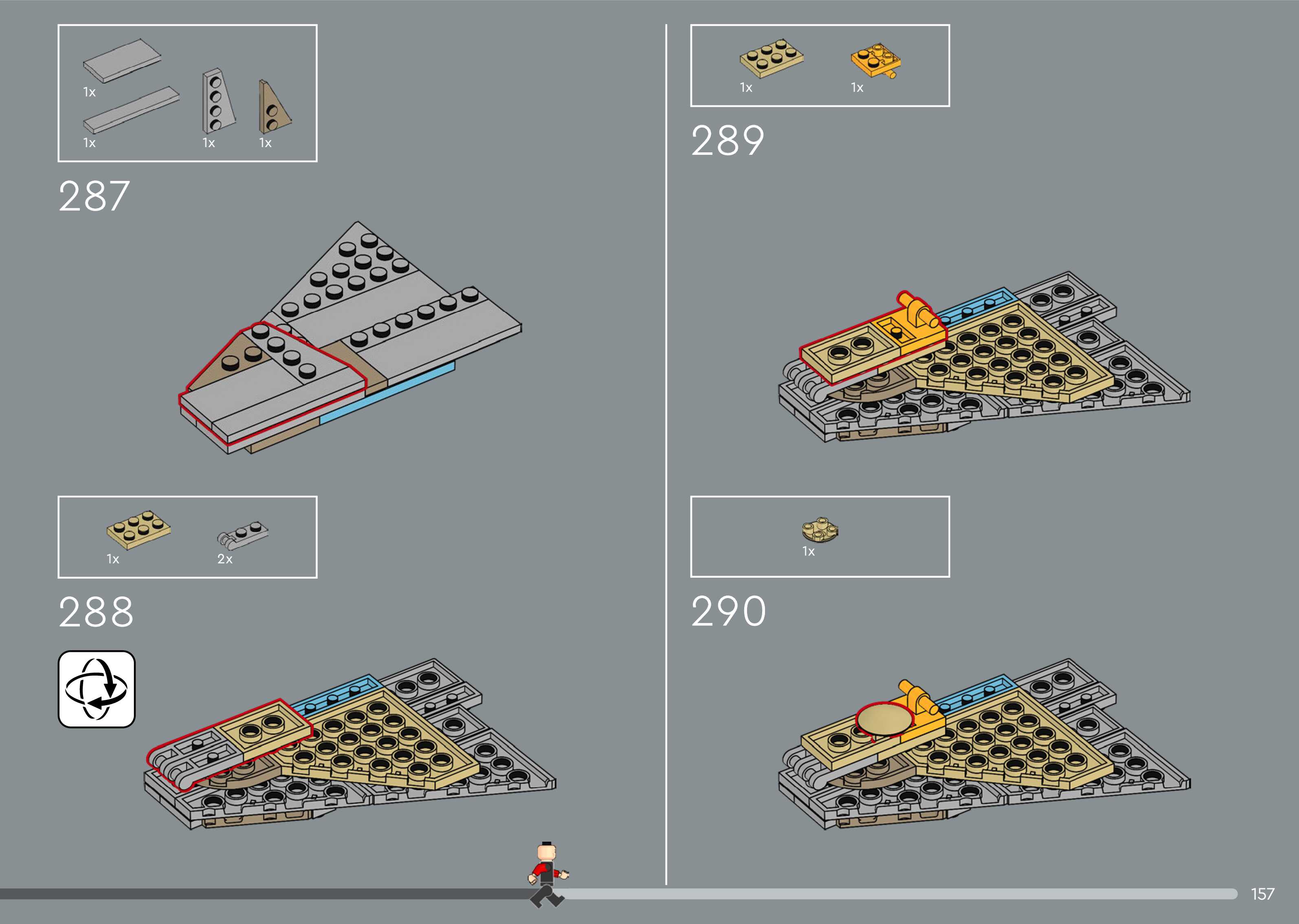 1x
1x
1x
1x

287

1x
2x

288

1x
1x

289

1x

290

157