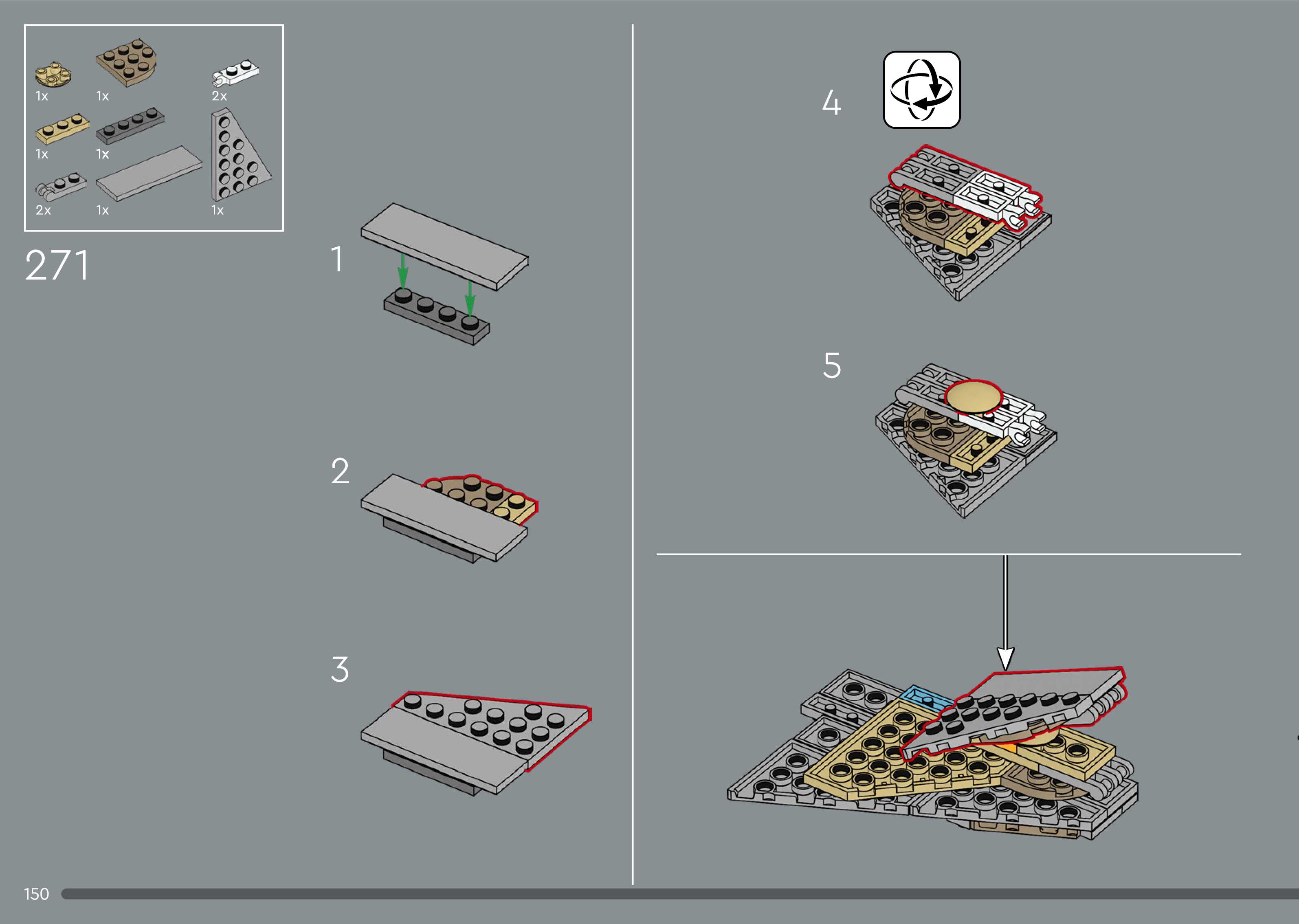 1x 1x 2x
1x 1x
2x 1x 1x

271

1

2

3

4

5

150