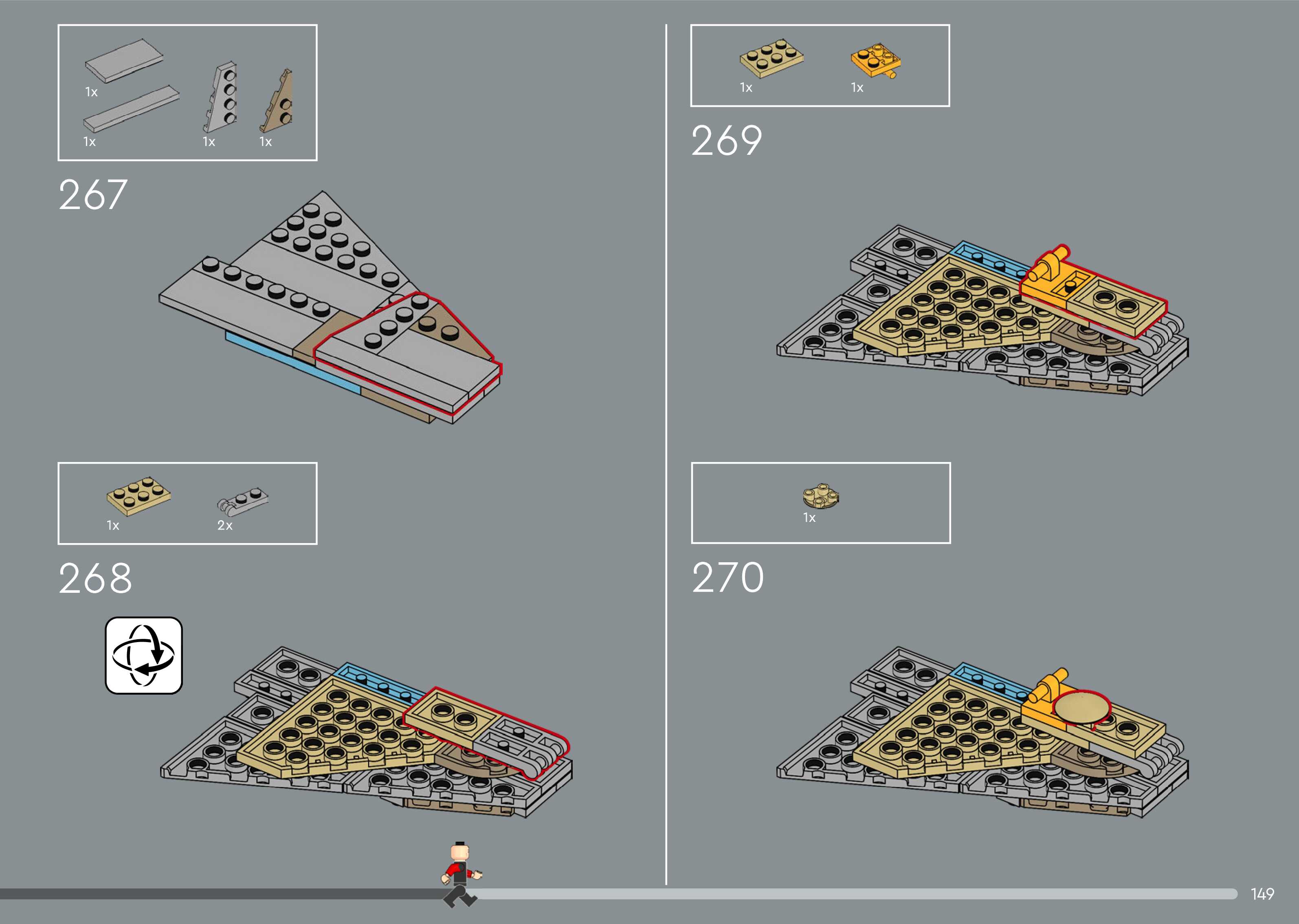 1x
1x
1x
1x

267

1x
2x

268

1x
1x

269

1x

270

149