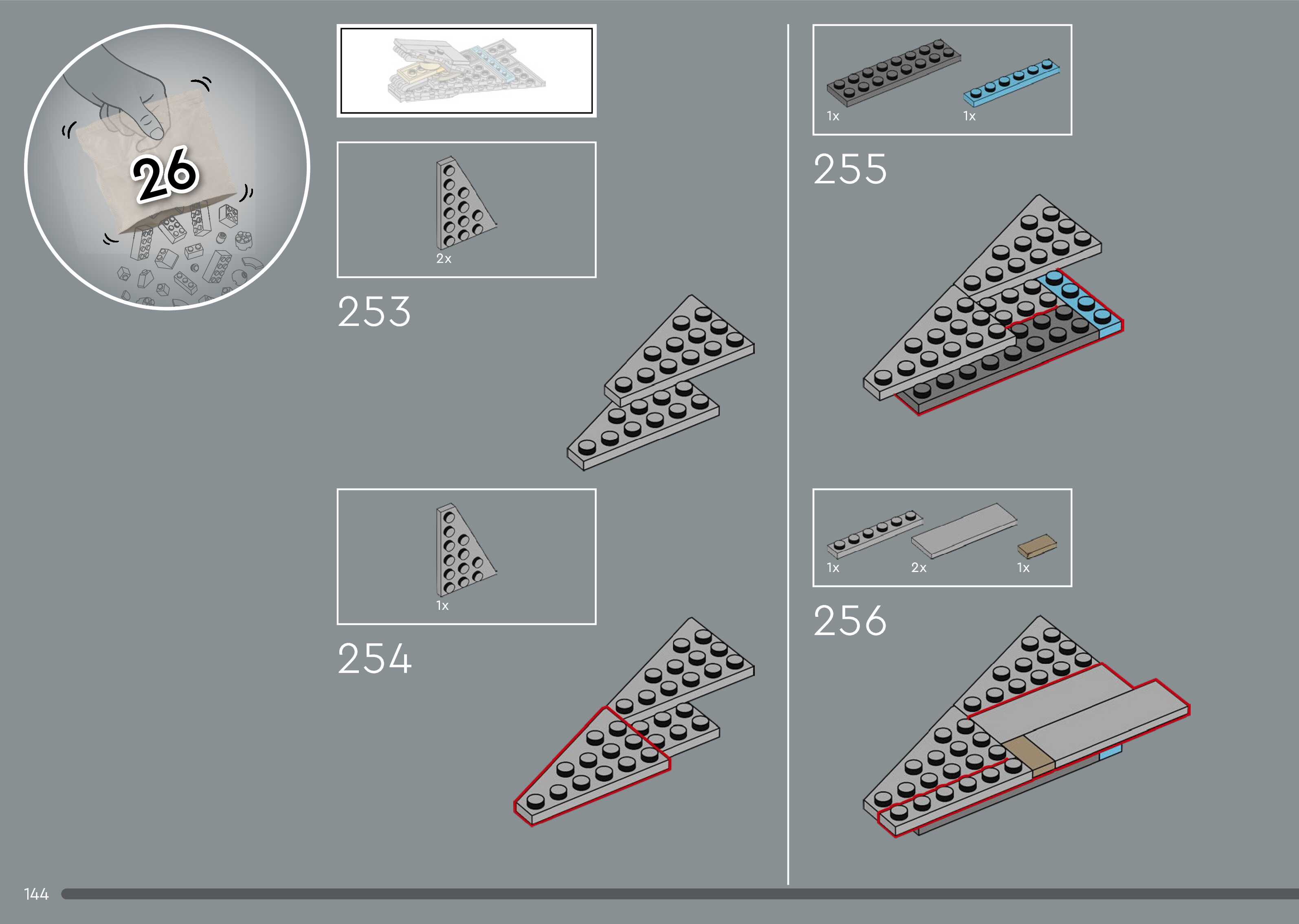 26

2x

253

1x

254

1x 1x

255

1x 2x 1x

256

144