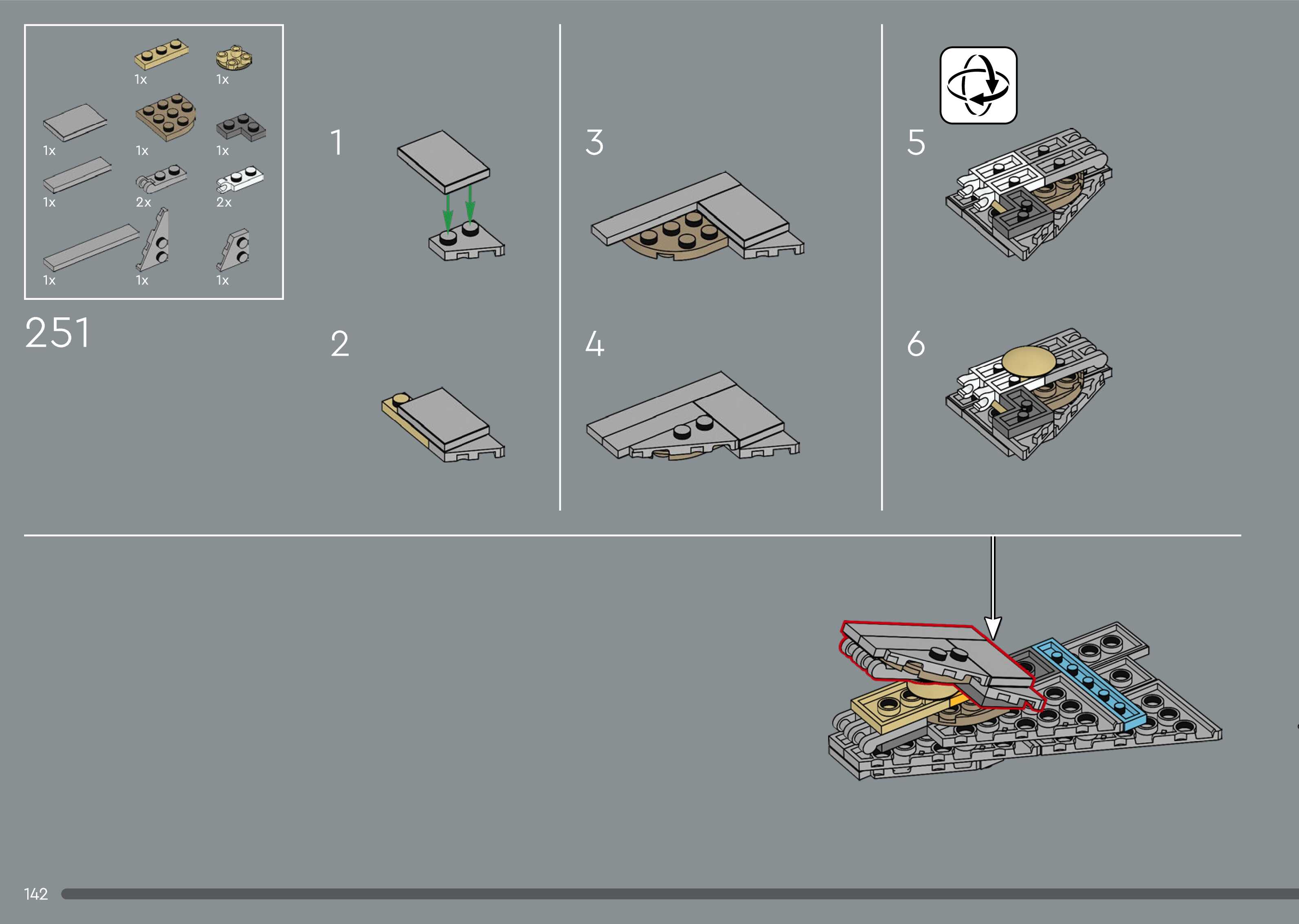 1x 1x
1x 1x 1x
1x 2x 2x
1x 1x 1x

251

1

2

3

4

5

6

142