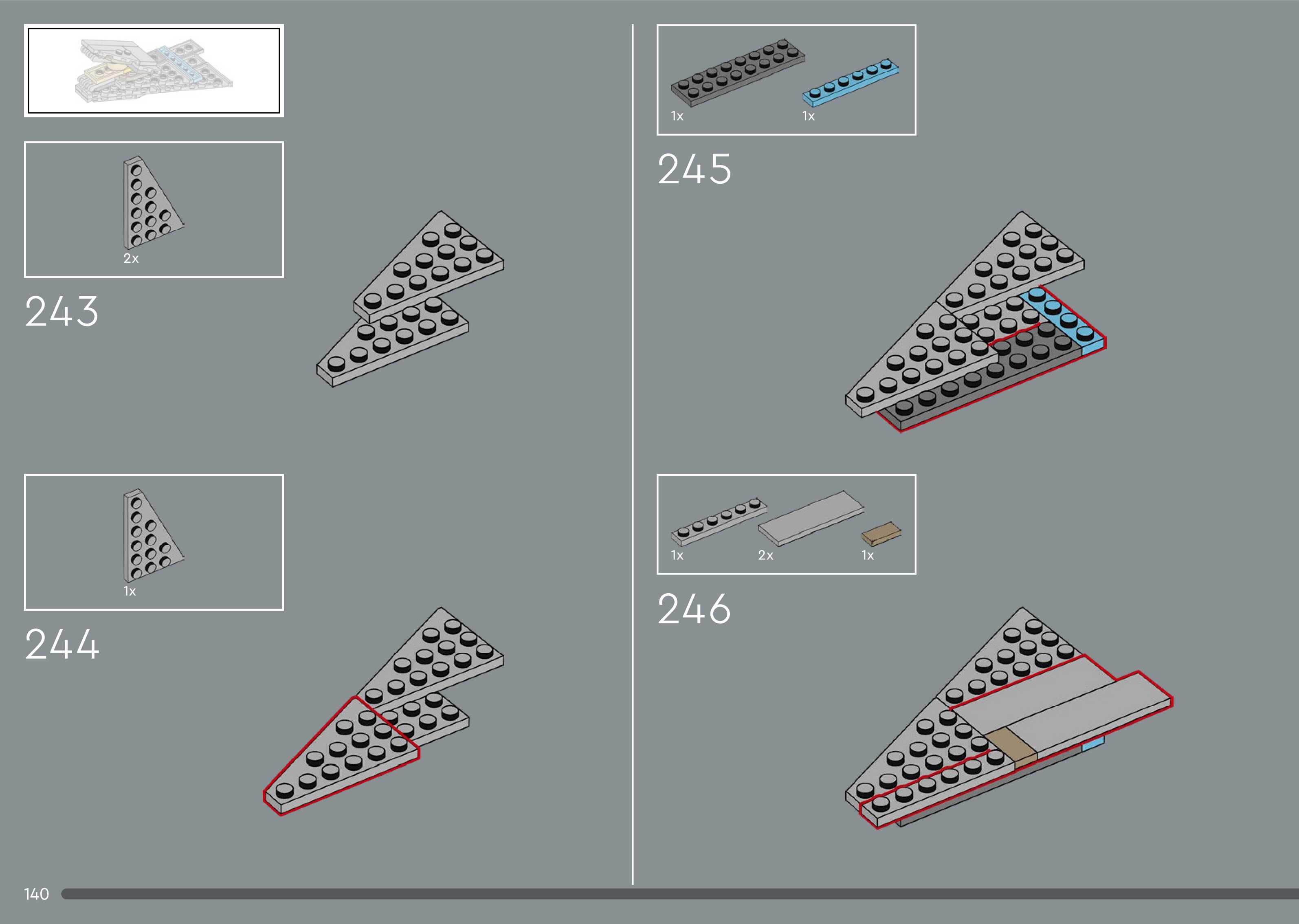 2x

243

1x

244

1x 1x

245

1x 2x 1x

246

140