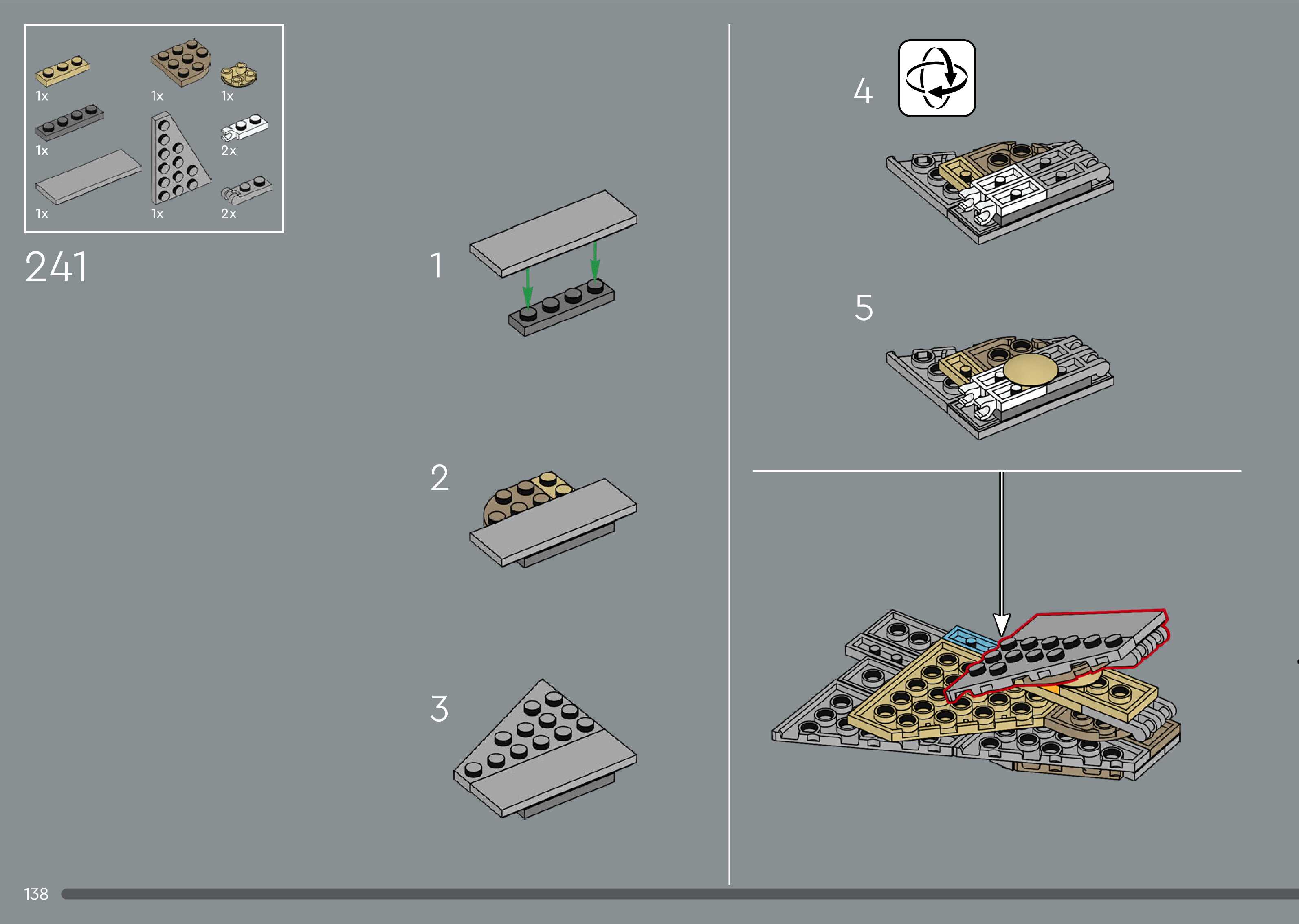 1x
1x
1x
1x
2x
1x
1x
2x

241

1

2

3

4

5

138