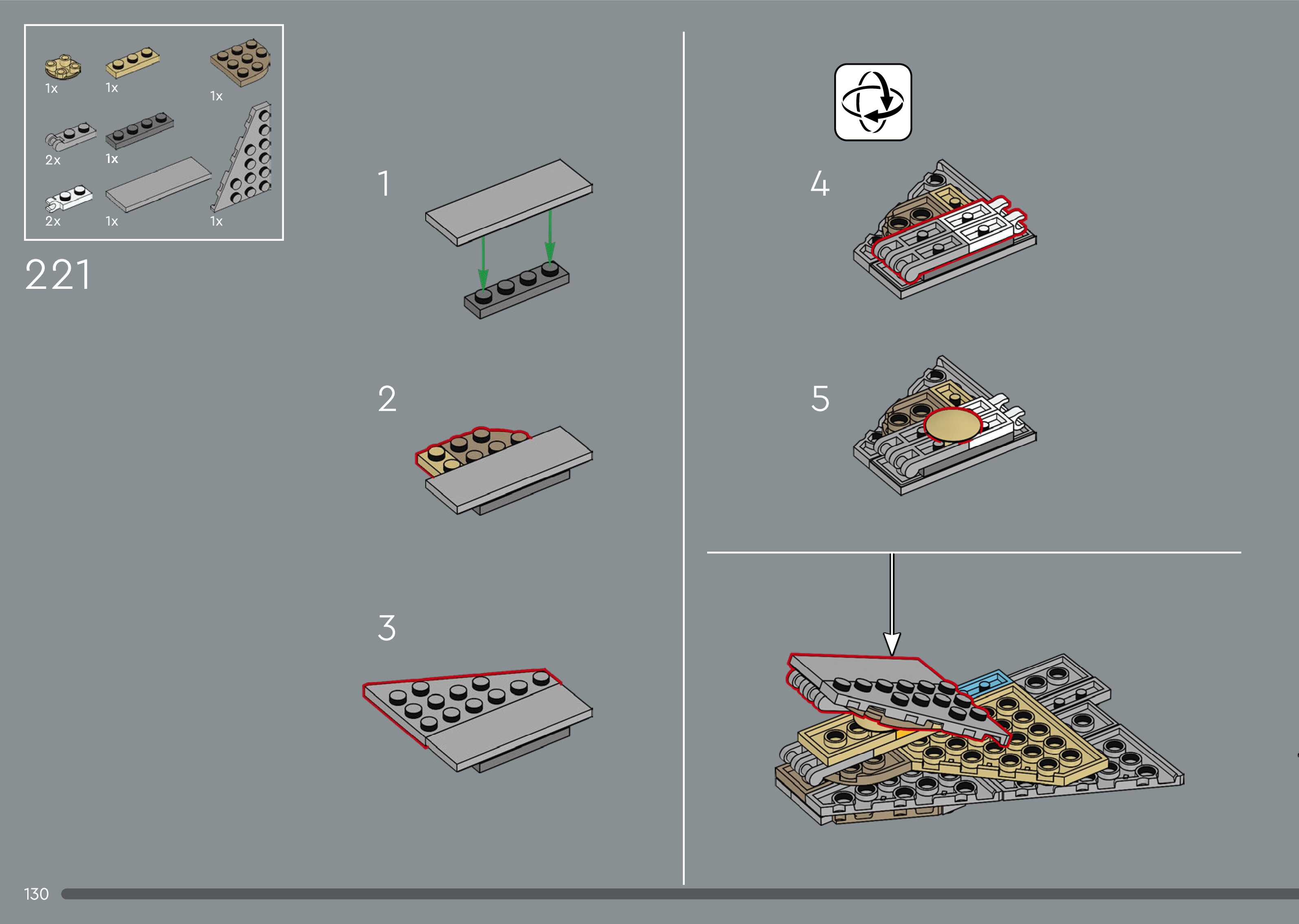 1x
1x
1x
2x
1x
2x
1x
1x

221

1

2

3

4

5

130