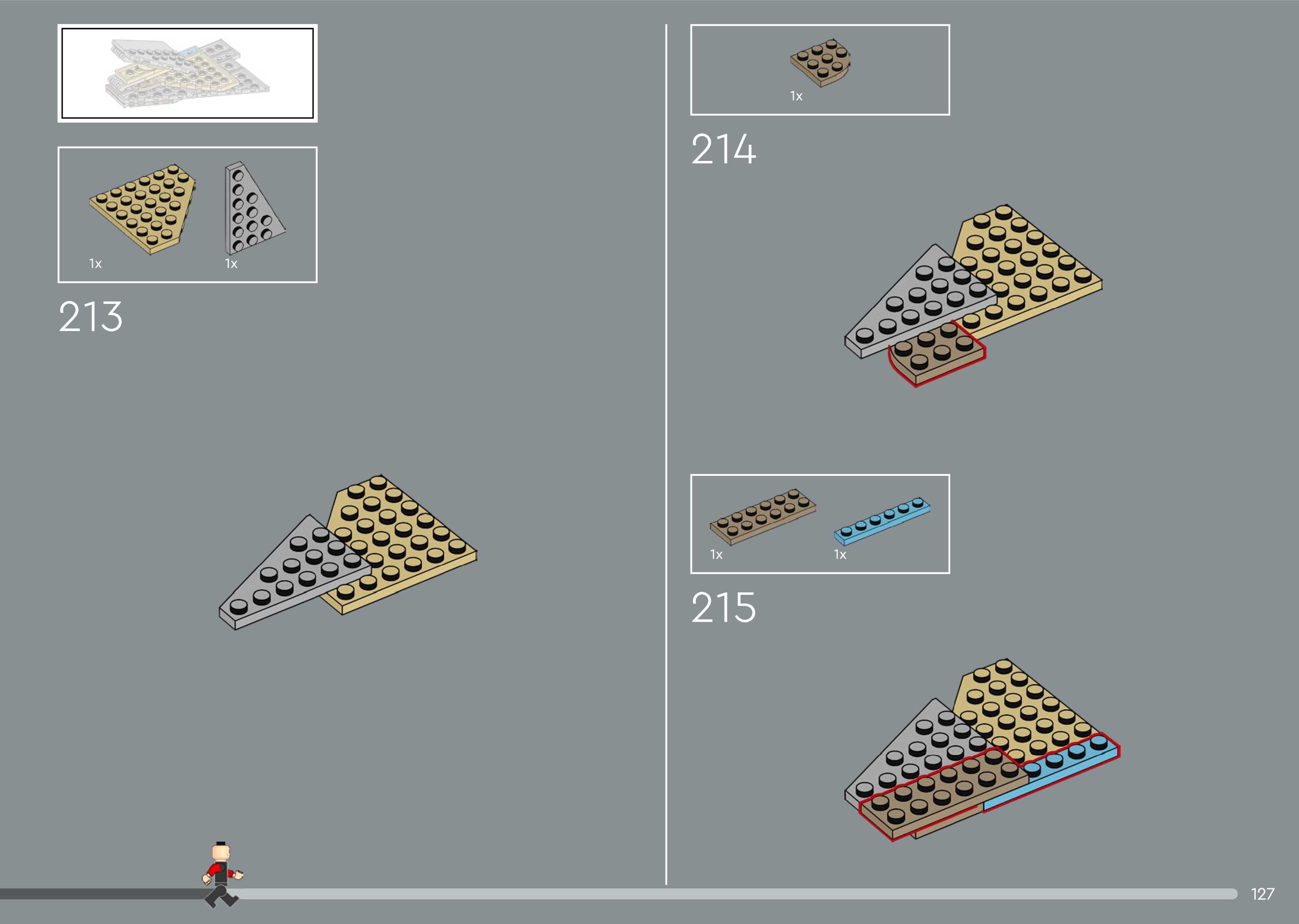 1x

1x

213

1x

214

1x

1x

215

127