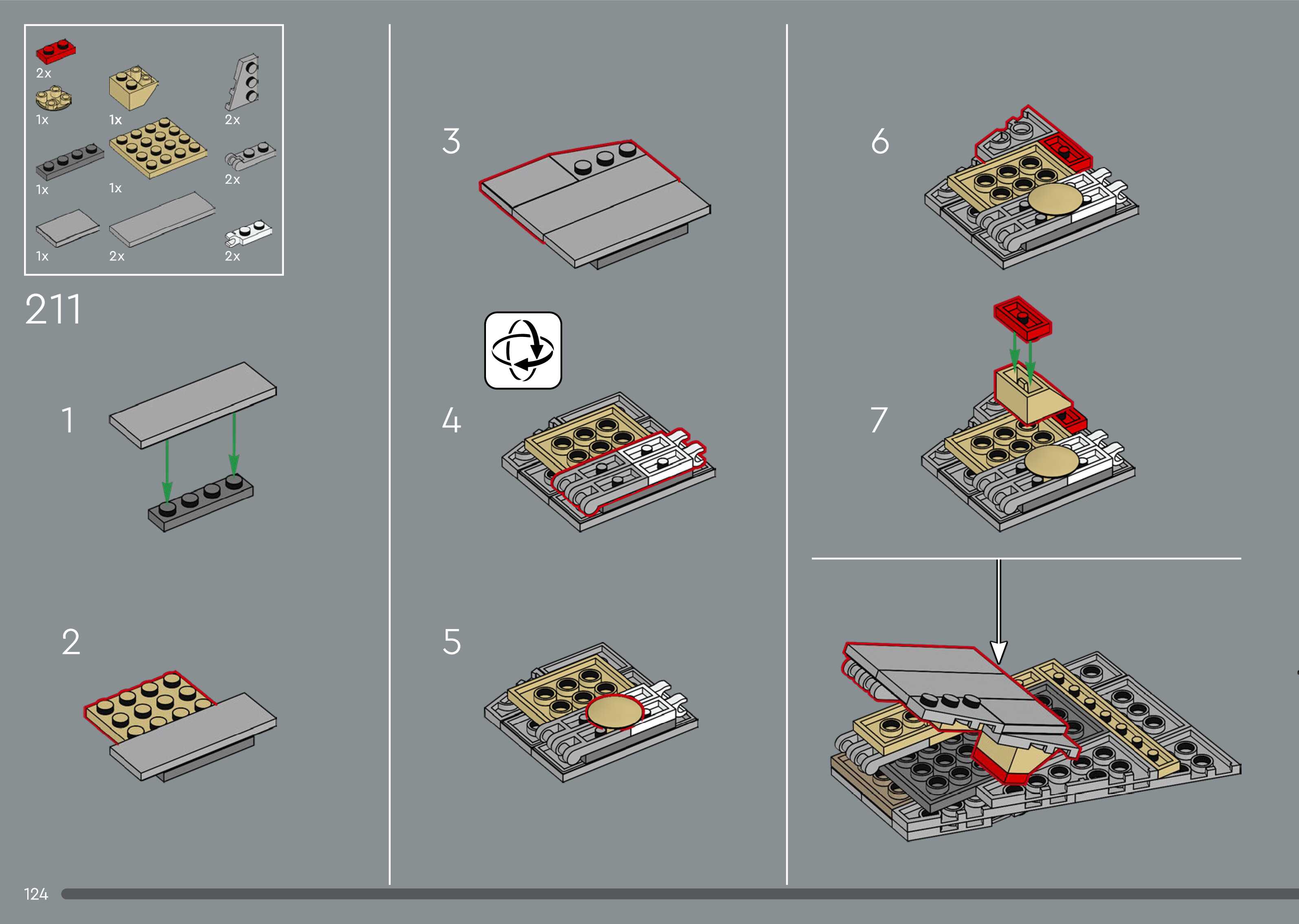 2x
1x
1x
2x
1x
1x
2x
1x
2x
2x

211

1

2

3

4

5

6

7

124