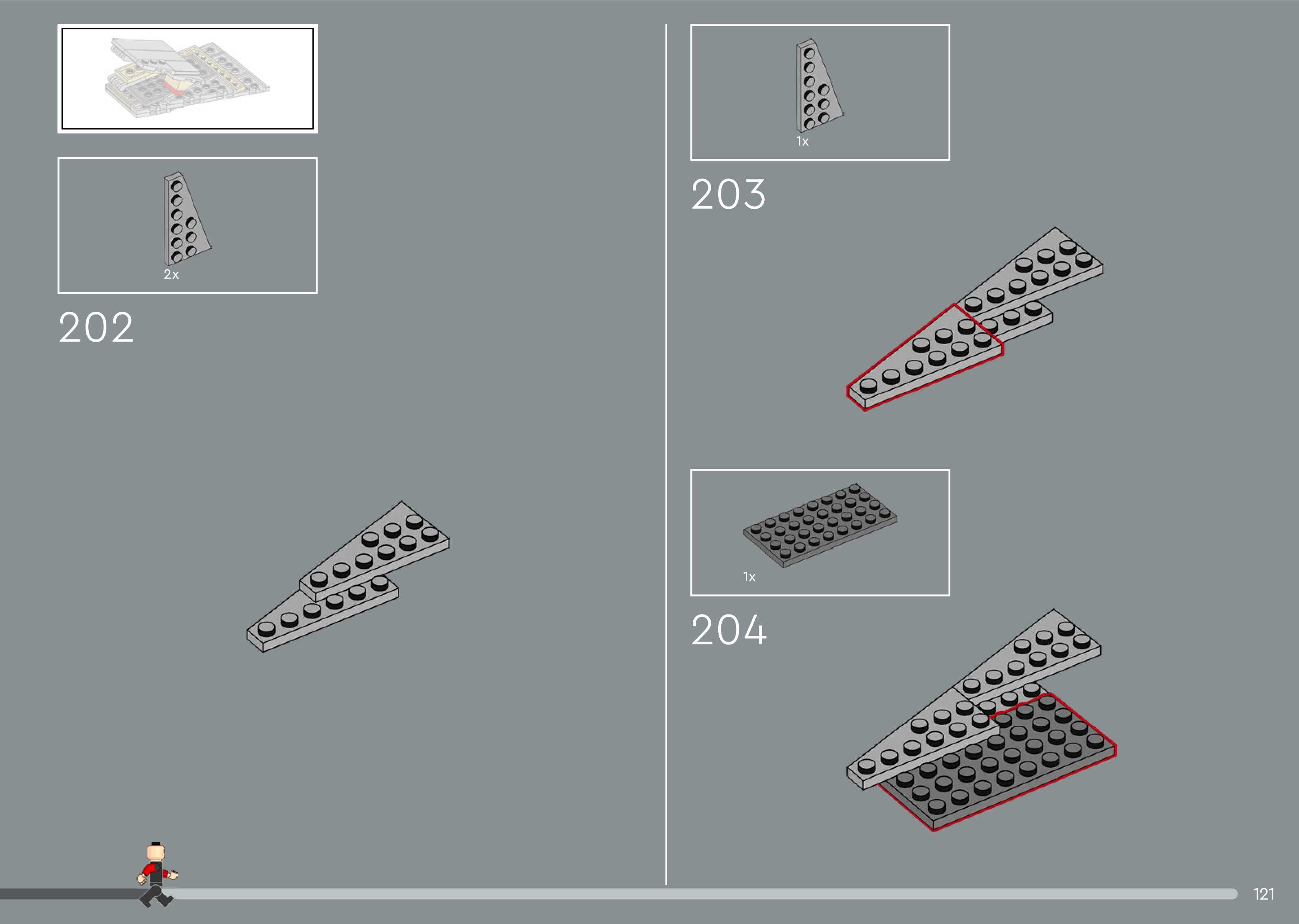 2x

202

1x

203

1x

204

121