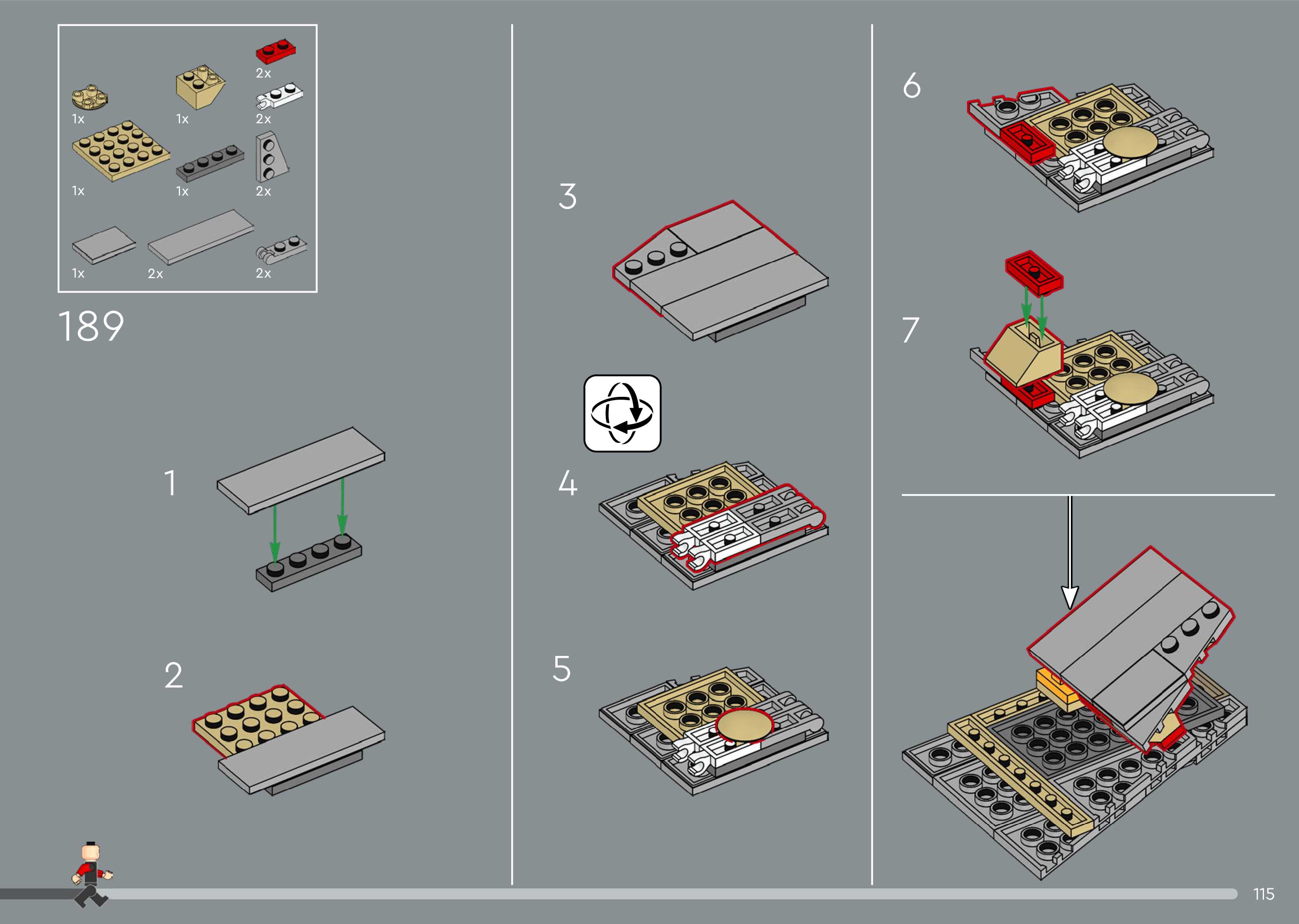 2x

1x

1x

2x

1x

1x

2x

1x

2x

2x

189

1

2

3

4

5

6

7

115