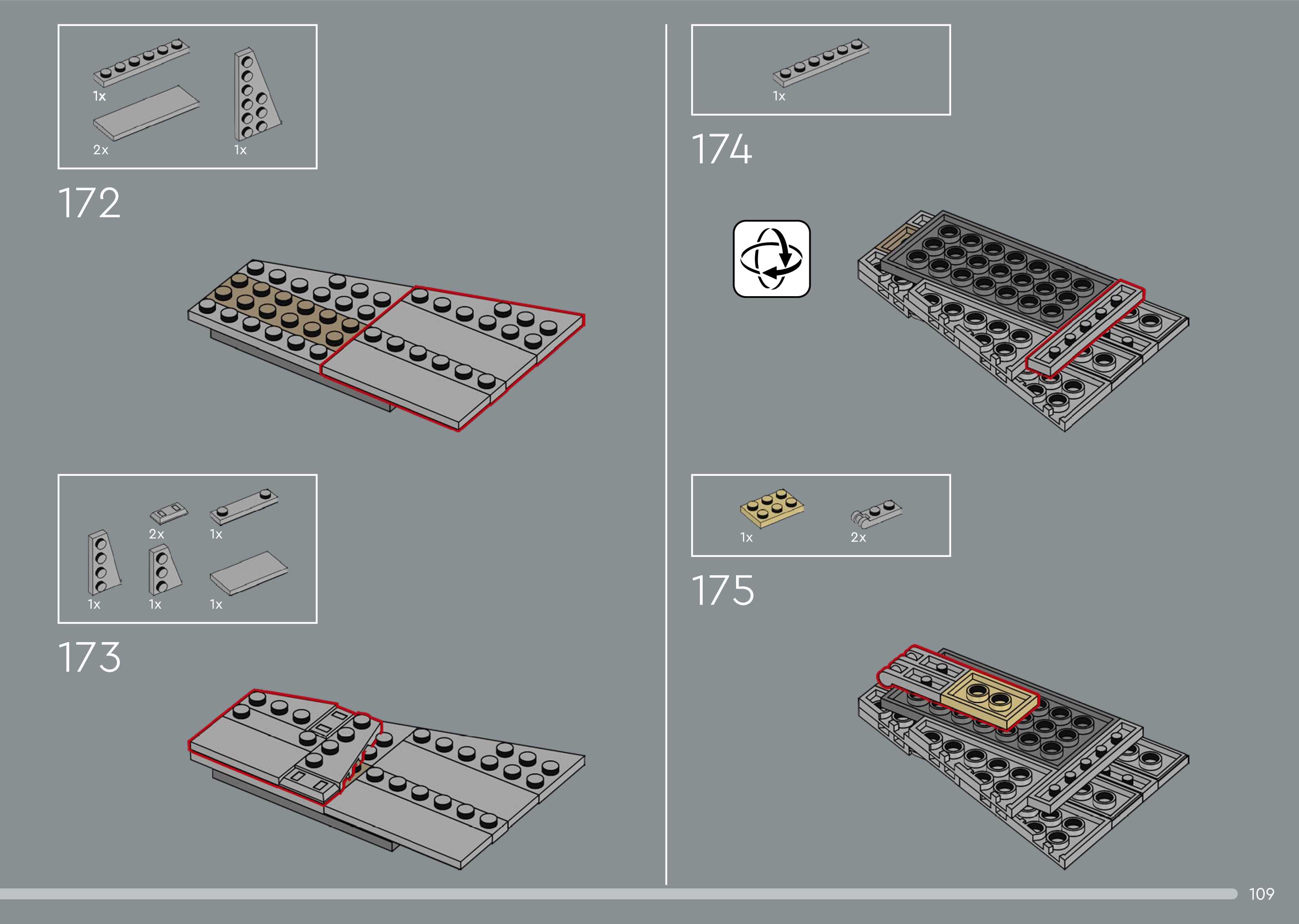 1x
2x
1x

172

2x
1x
1x
1x
1x

173

1x

174

1x
2x

175

109