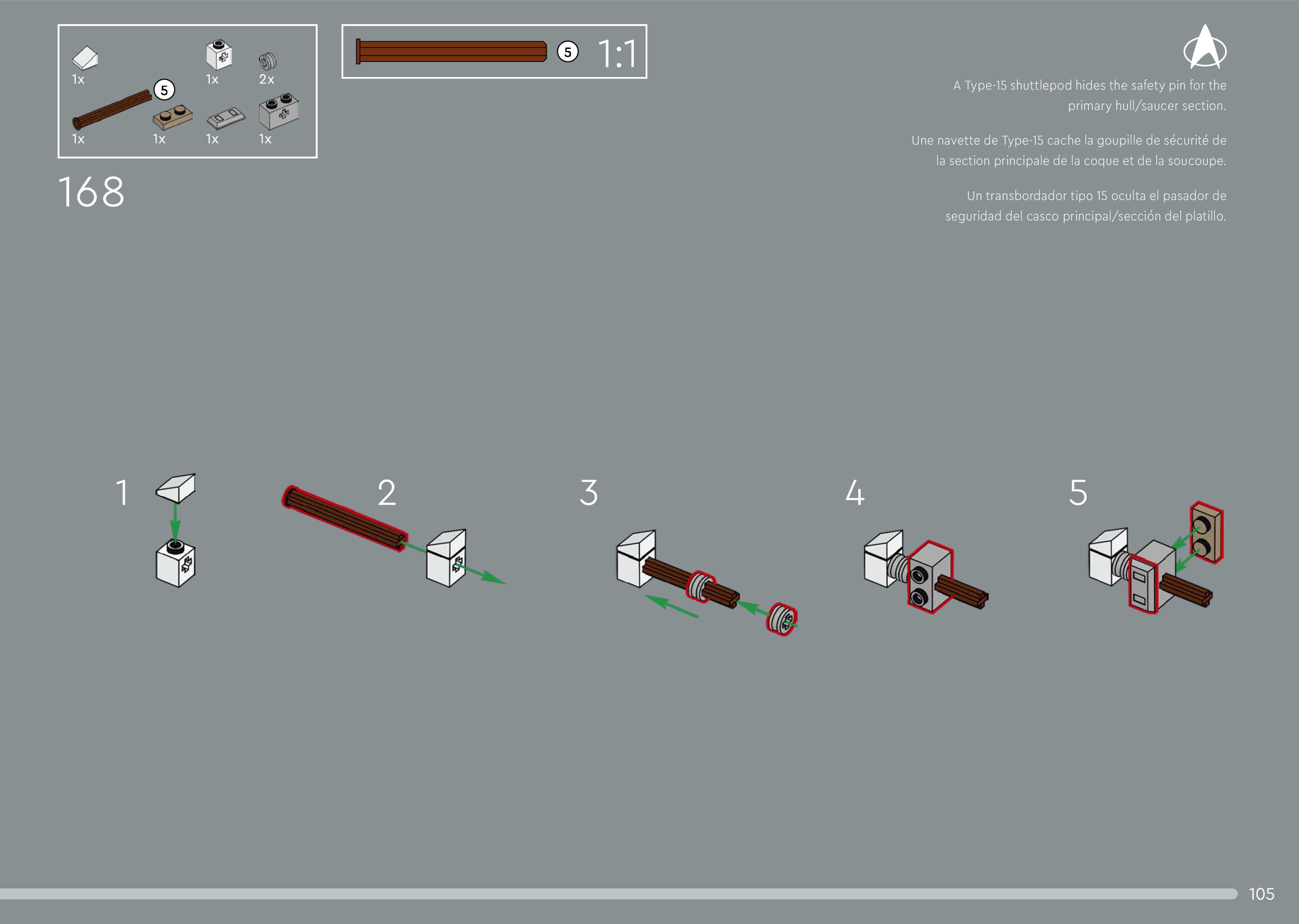 1x 1x 2x

5

1x 1x 1x 1x

5 1:1

168

A Type-15 shuttlepod hides the safety pin for the primary hull/saucer section.

Une navette de Type-15 cache la goupille de sécurité de la section principale de la coque et de la soucoupe.

Un transbordador tipo 15 oculta el pasador de seguridad del casco principal/sección del platillo.

1

2

3

4

5

105