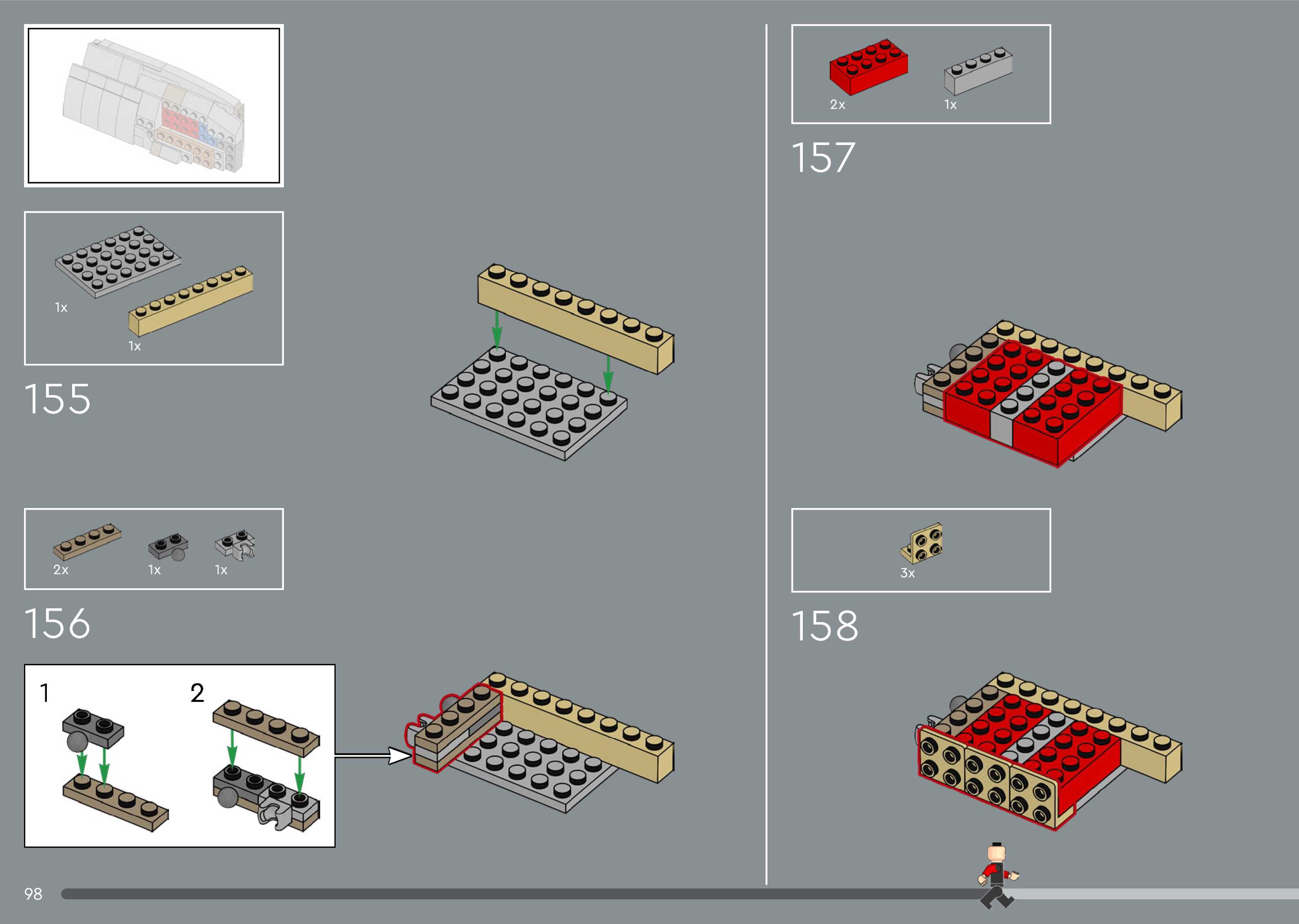 1x

1x

155

2x 1x 1x

156

1 2

2x 1x

157

3x

158

98