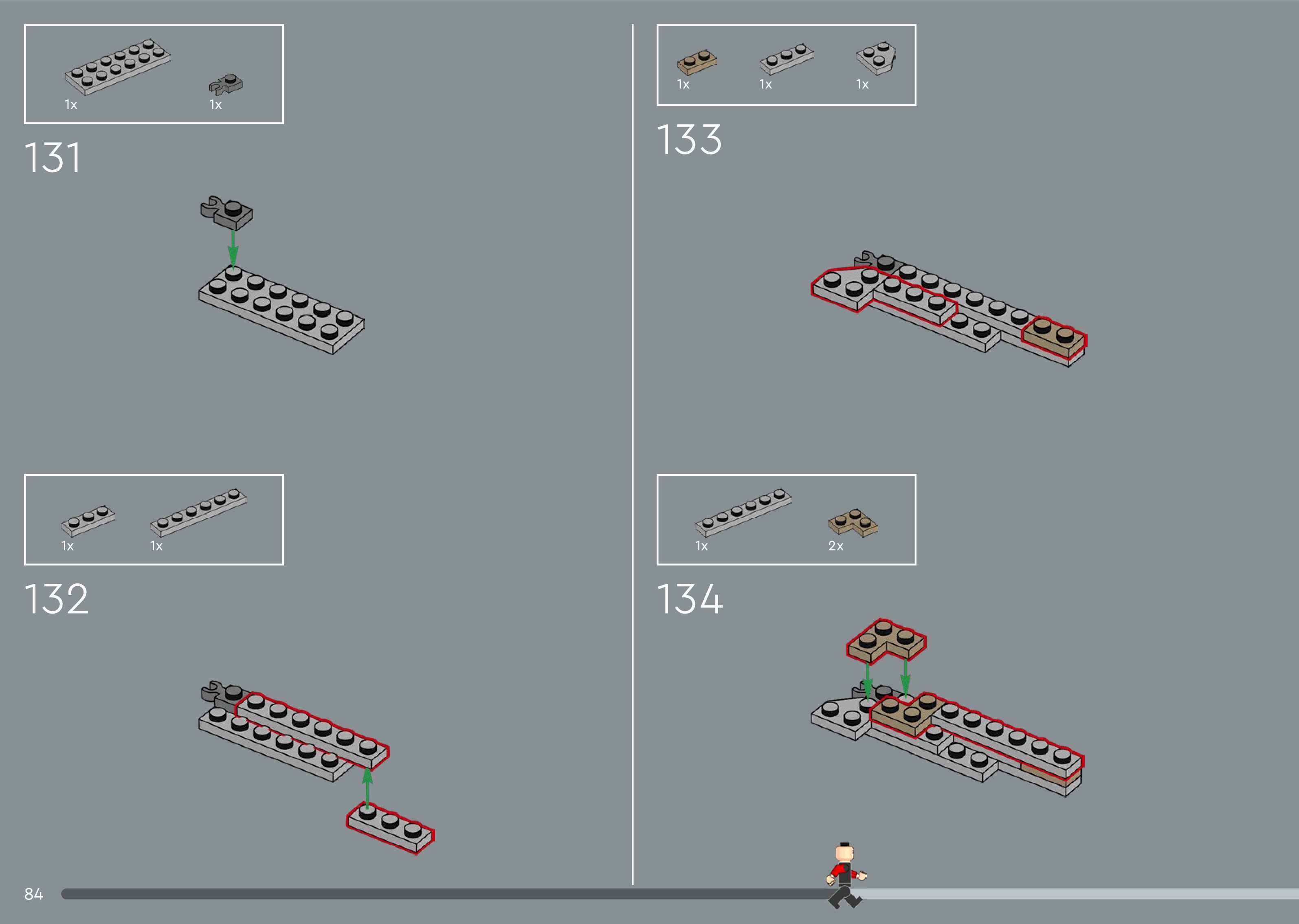 1x 1x

131

1x 1x

132

1x 1x 1x

133

1x 2x

134

84