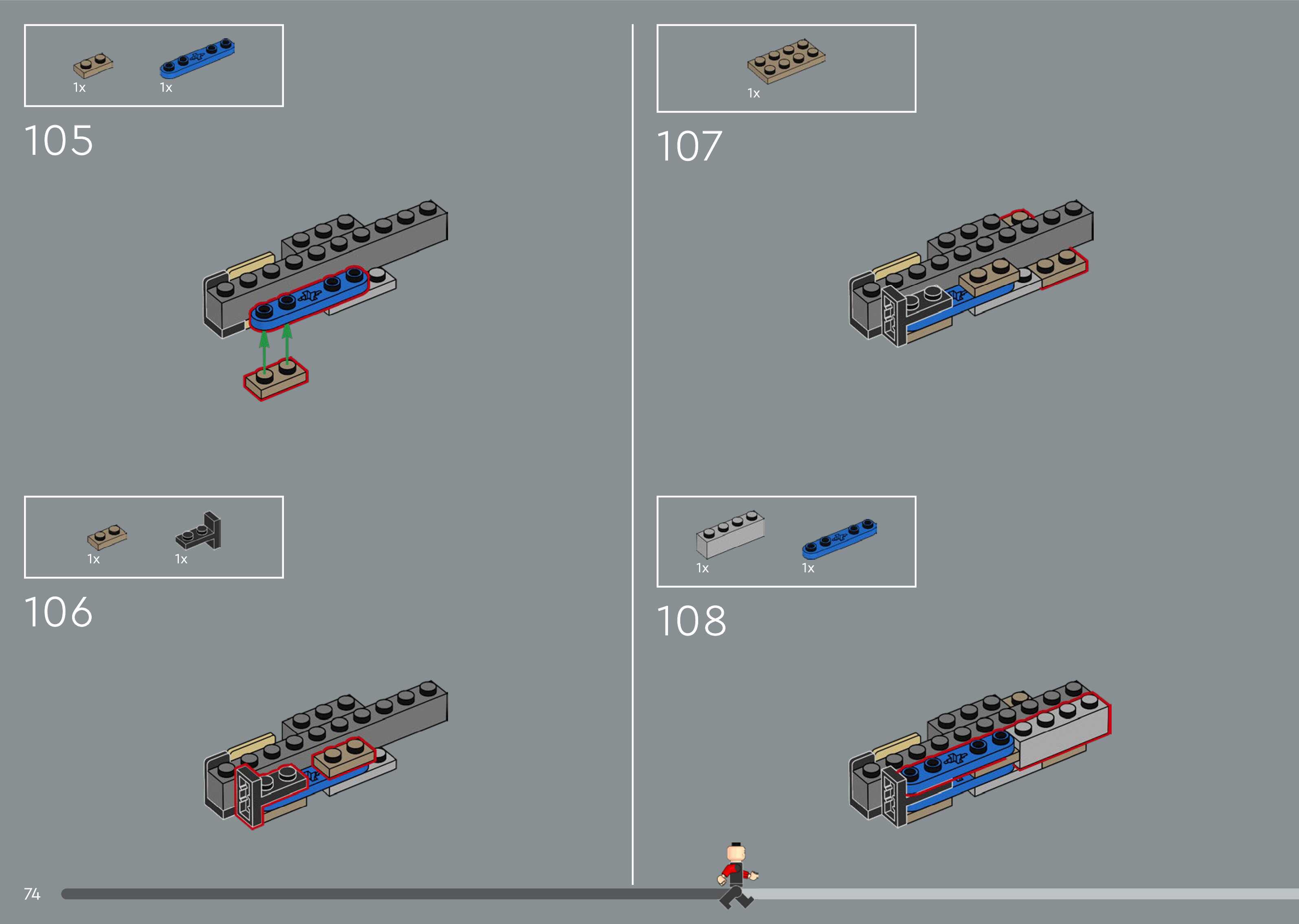 1x 1x

105

1x 1x

106

1x

107

1x 1x

108

74