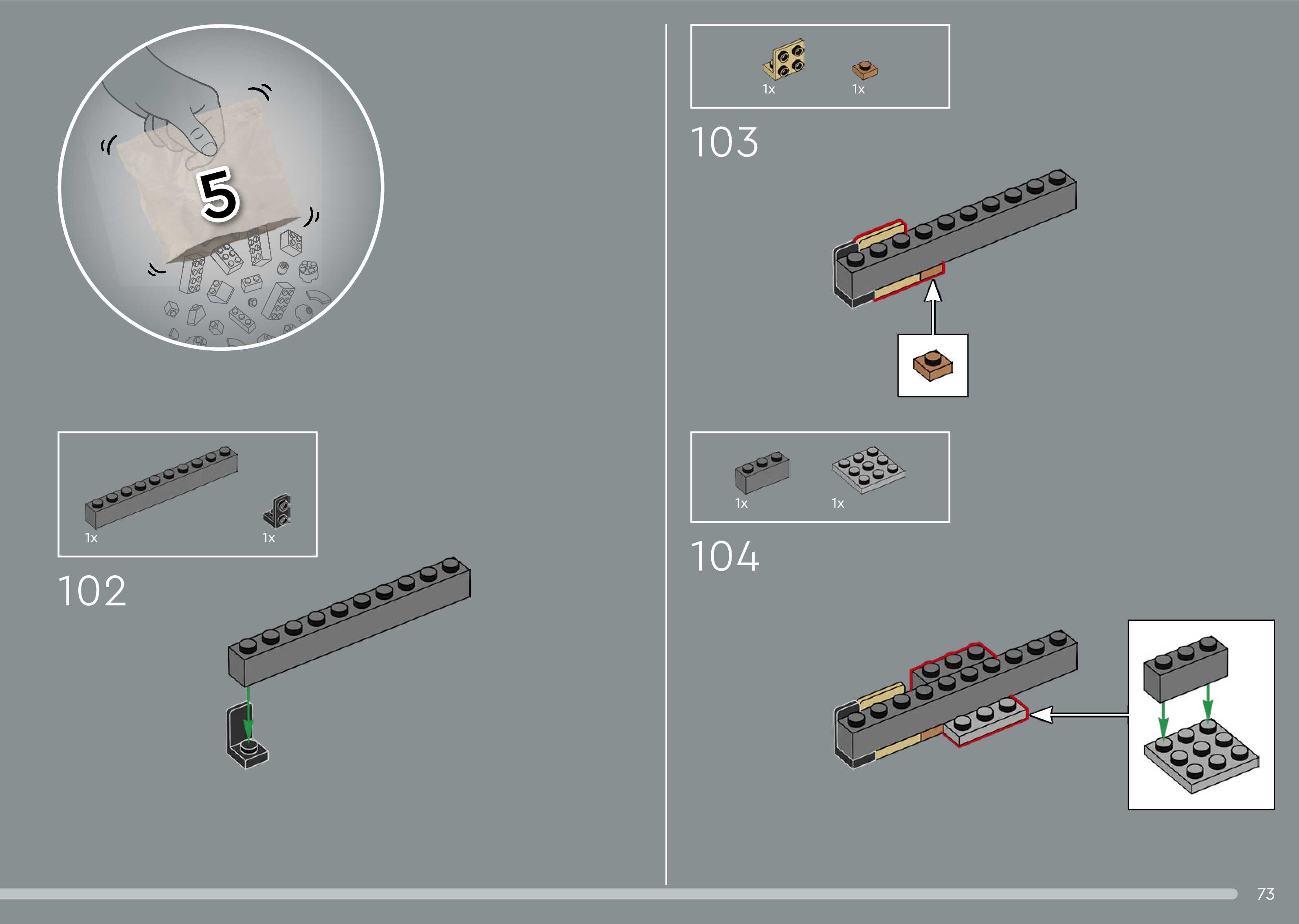 5

1x 1x

102

1x 1x

103

1x 1x

104

73